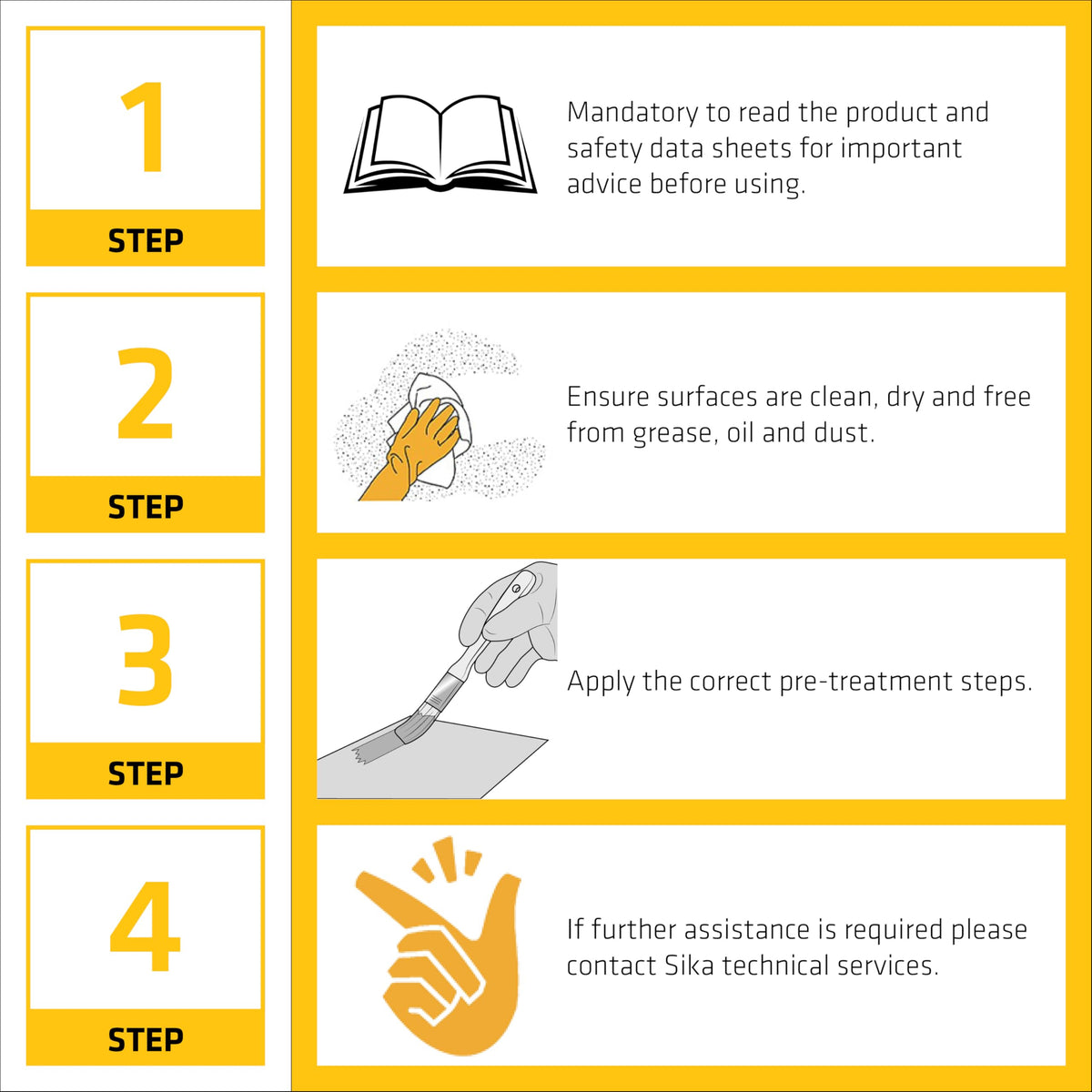 1
STEP

Mandatory to read the product and safety data sheets for important advice before using.

2
STEP

Ensure surfaces are clean, dry and free from grease, oil and dust.

3
STEP

Apply the correct pre-treatment steps.

4
STEP

If further assistance is required please contact Sika technical services.