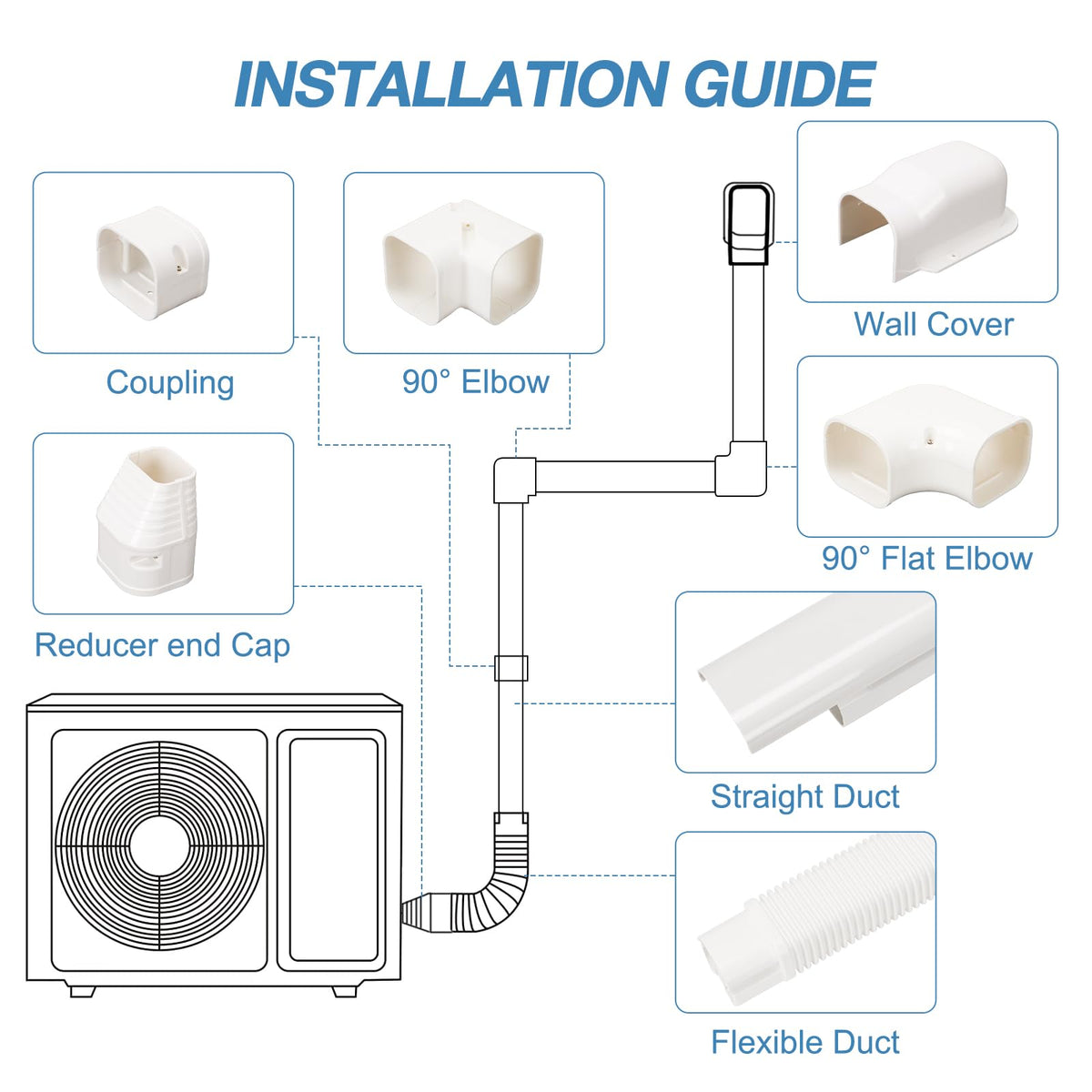 INSTALLATION GUIDE

Coupling

90° Elbow

Wall Cover

90° Flat Elbow

Reducer end Cap

Straight Duct

Flexible Duct