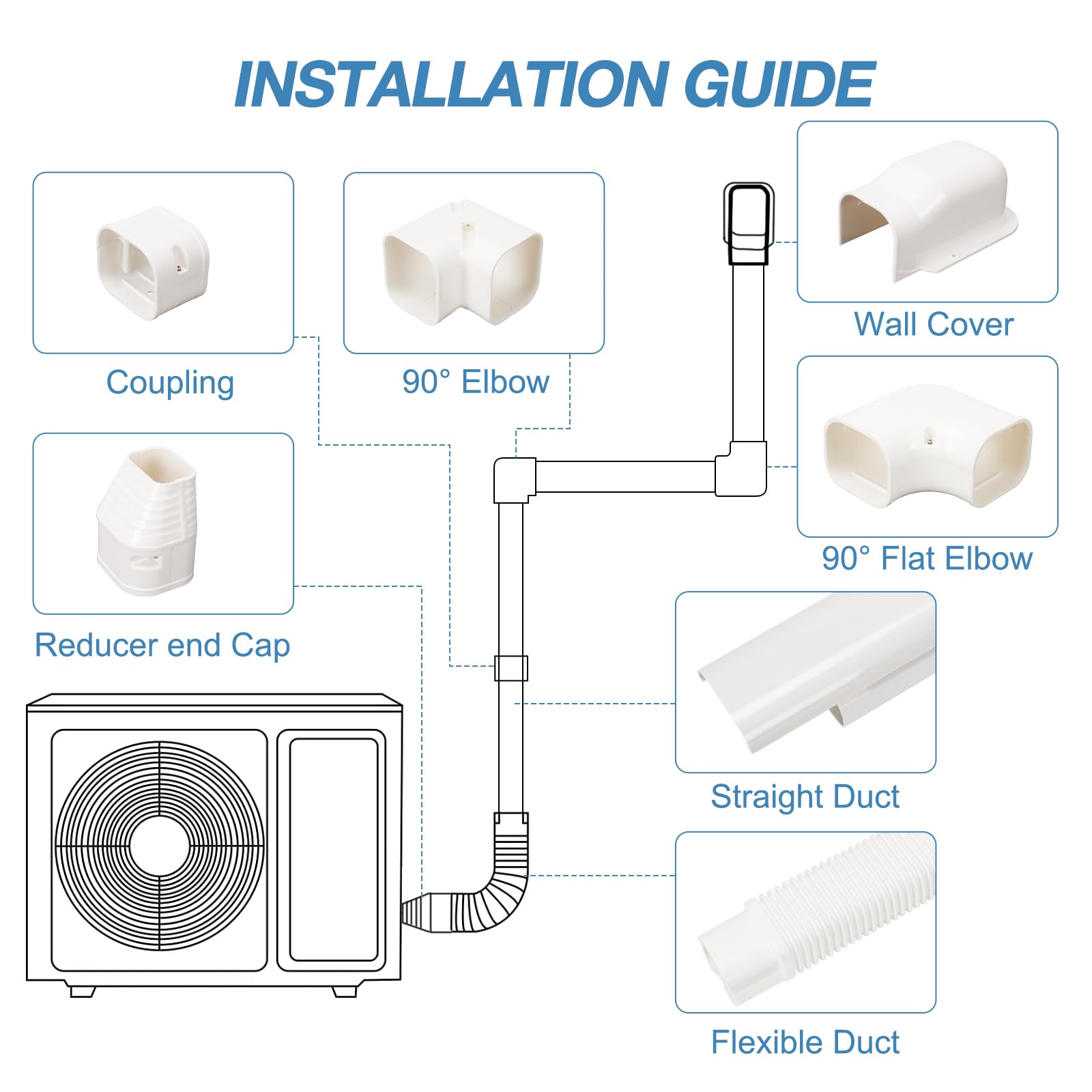 INSTALLATION GUIDE

Coupling

90° Elbow

Wall Cover

90° Flat Elbow

Reducer end Cap

Straight Duct

Flexible Duct