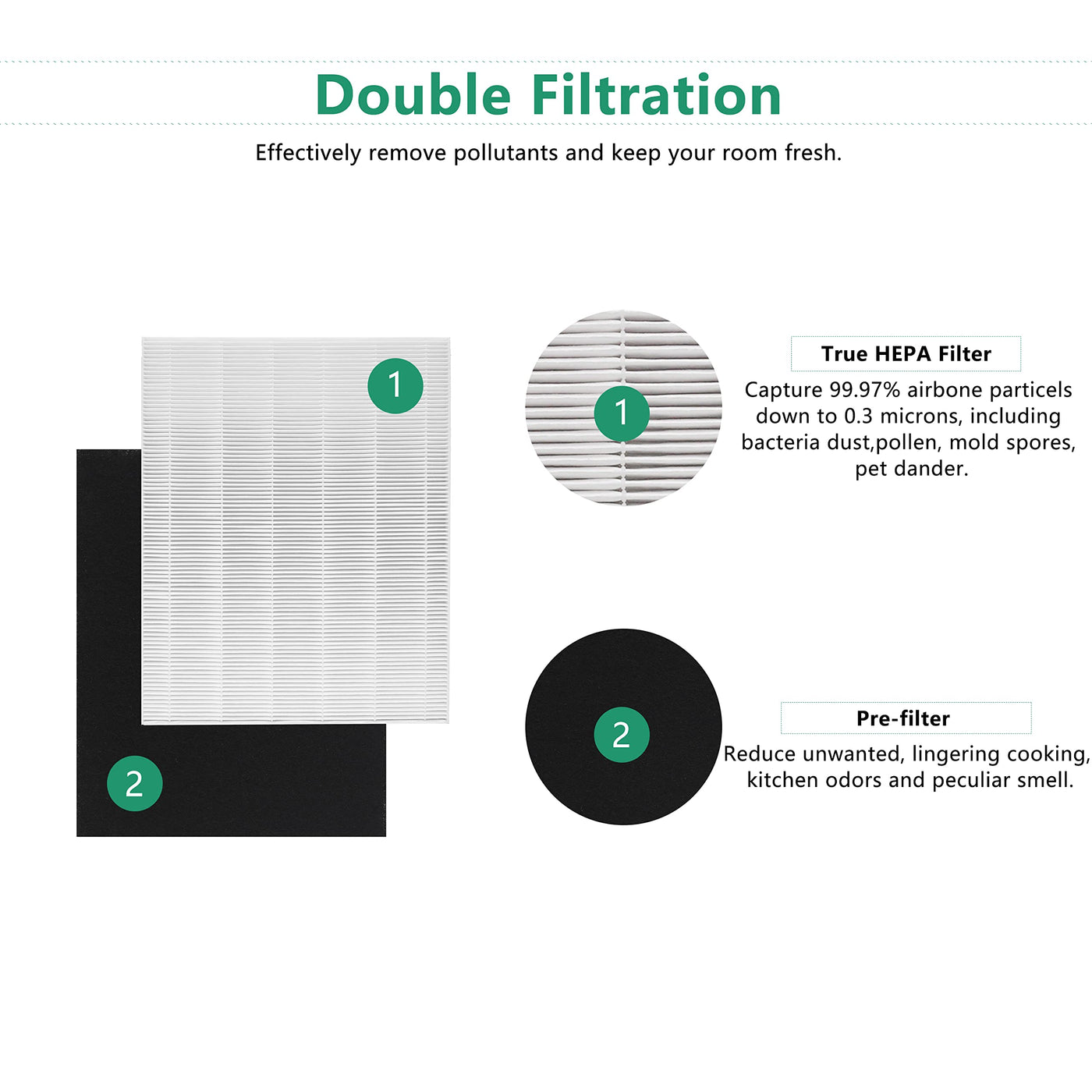 Double Filtration

Effectively remove pollutants and keep your room fresh.

1

2

1

True HEPA Filter

Capture 99.97% airbone particels down to 0.3 microns, including bacteria dust,pollen, mold spores, pet dander.

2

Pre-filter

Reduce unwanted, lingering cooking, kitchen odors and peculiar smell.