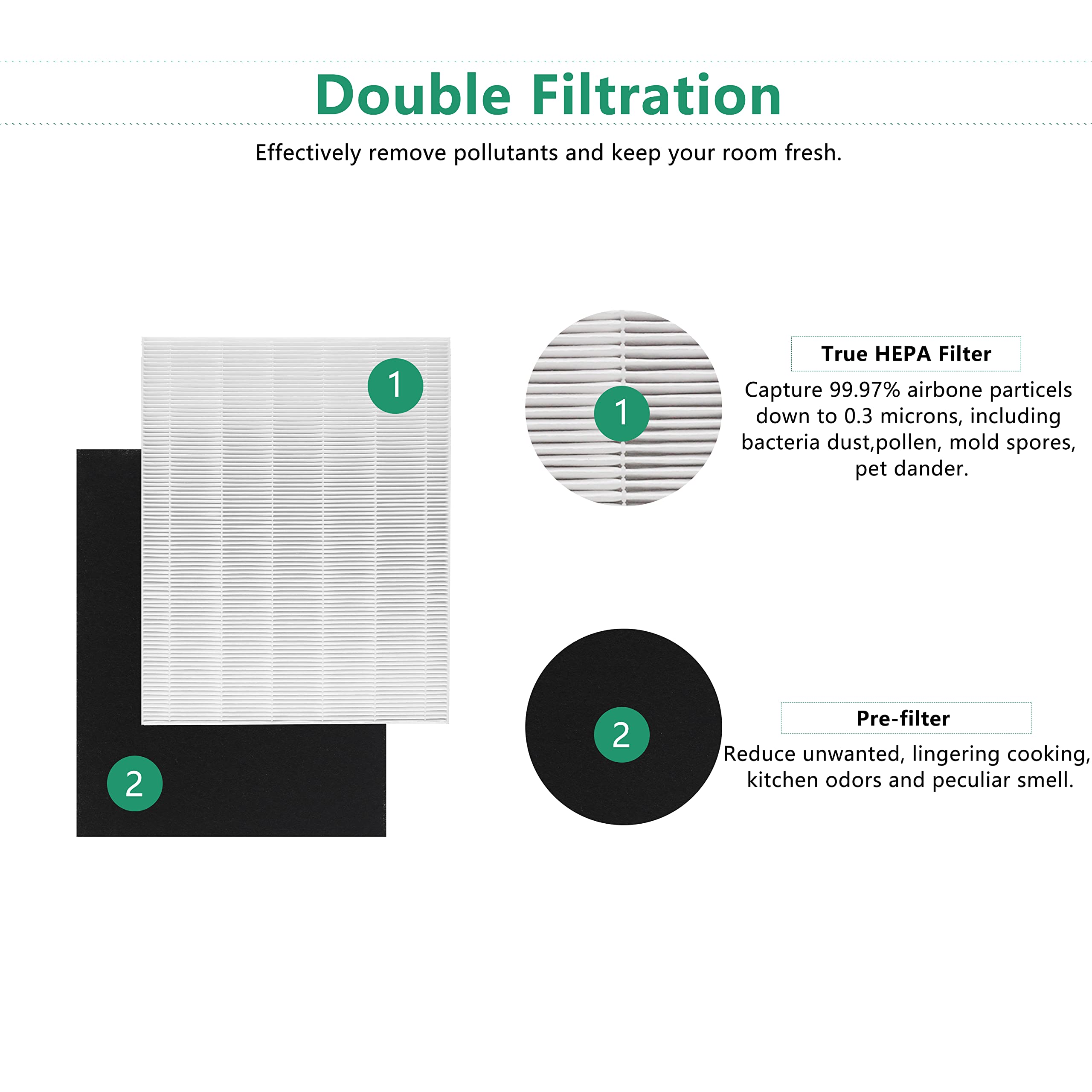 Double Filtration

Effectively remove pollutants and keep your room fresh.

1

2

1

True HEPA Filter

Capture 99.97% airbone particels down to 0.3 microns, including bacteria dust,pollen, mold spores, pet dander.

2

Pre-filter

Reduce unwanted, lingering cooking, kitchen odors and peculiar smell.