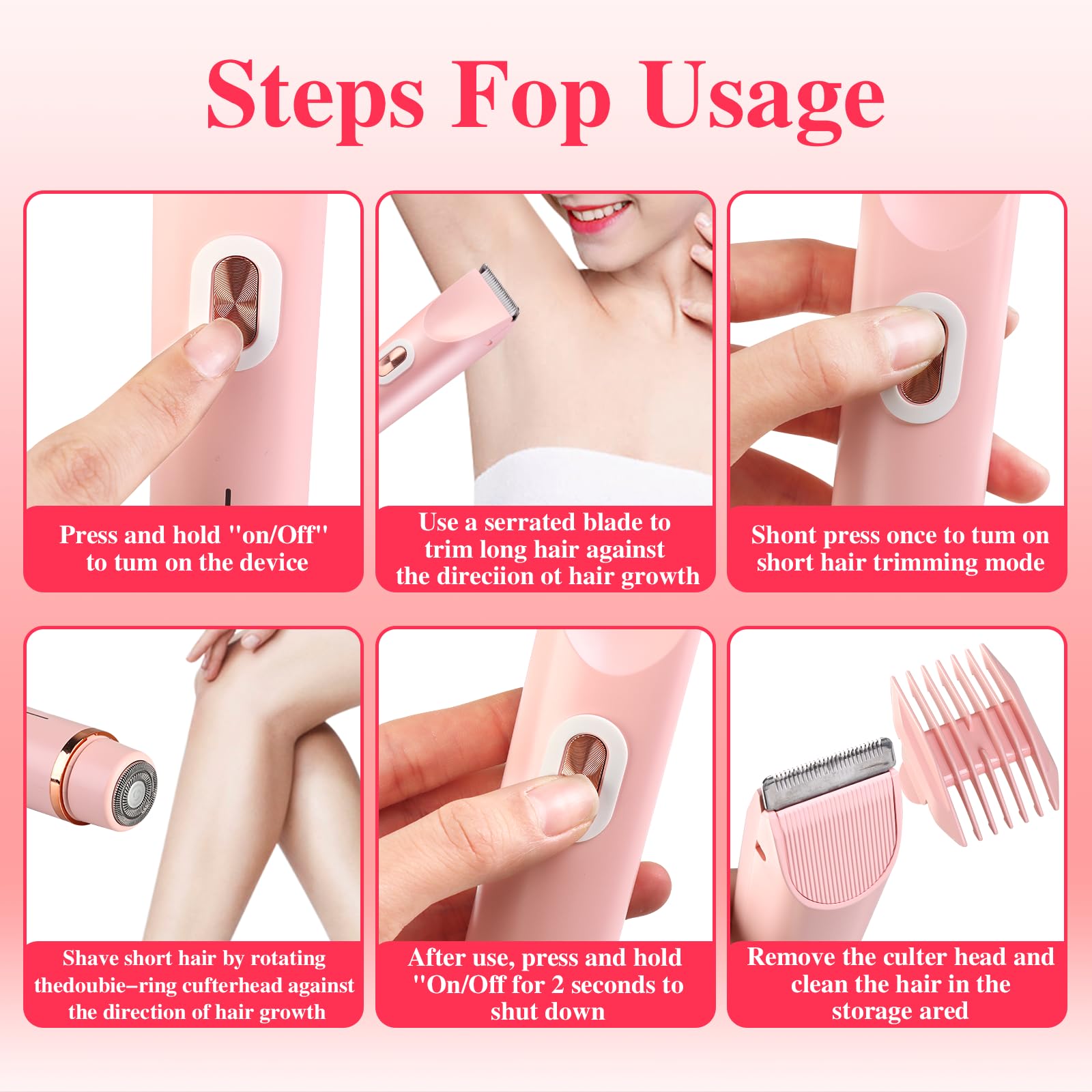 Steps Fop Usage

Press and hold "on/Off" to tum on the device

Use a serrated blade to trim long hair against the direciion ot hair growth

Shont press once to tum on short hair trimming mode

Shave short hair by rotating thedoubie–ring cufterhead against the direction of hair growth

After use, press and hold "On/Off for 2 seconds to shut down

Remove the culter head and clean the hair in the storage ared