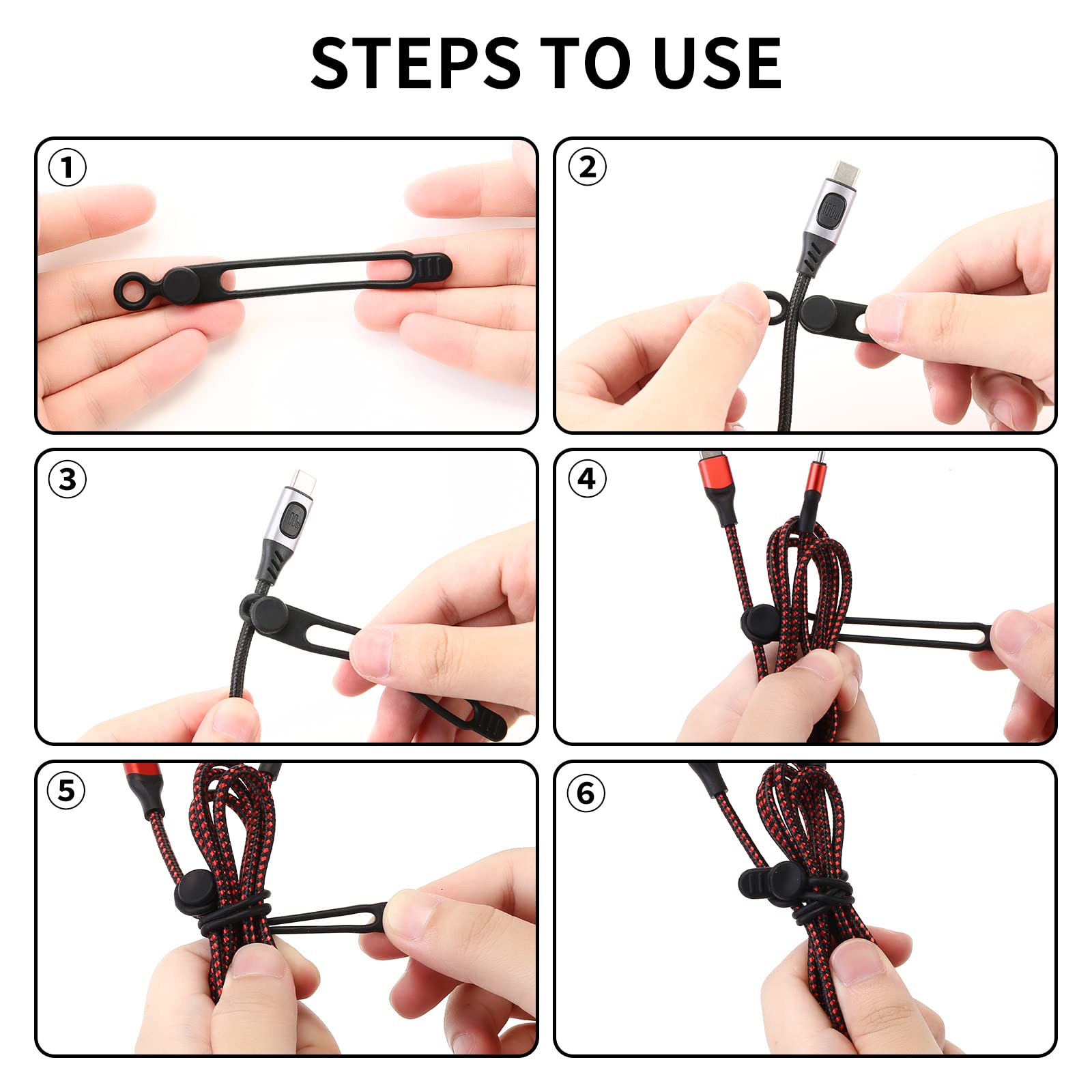 STEPS TO USE

①

②

③

④

⑤

⑥