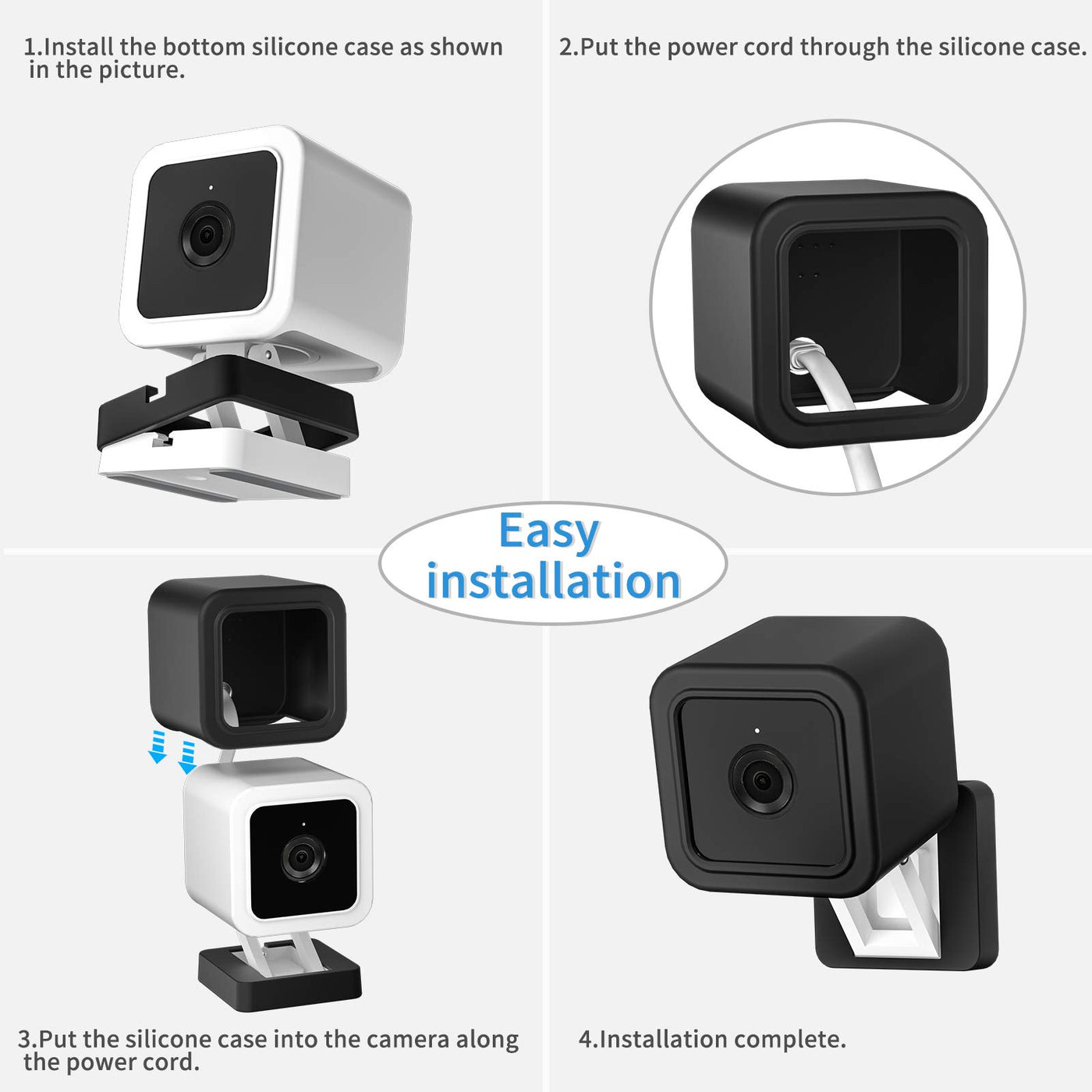 1.Install the bottom silicone case as shown in the picture.

2.Put the power cord through the silicone case.

Easy installation

3.Put the silicone case into the camera along the power cord.

4.Installation complete.