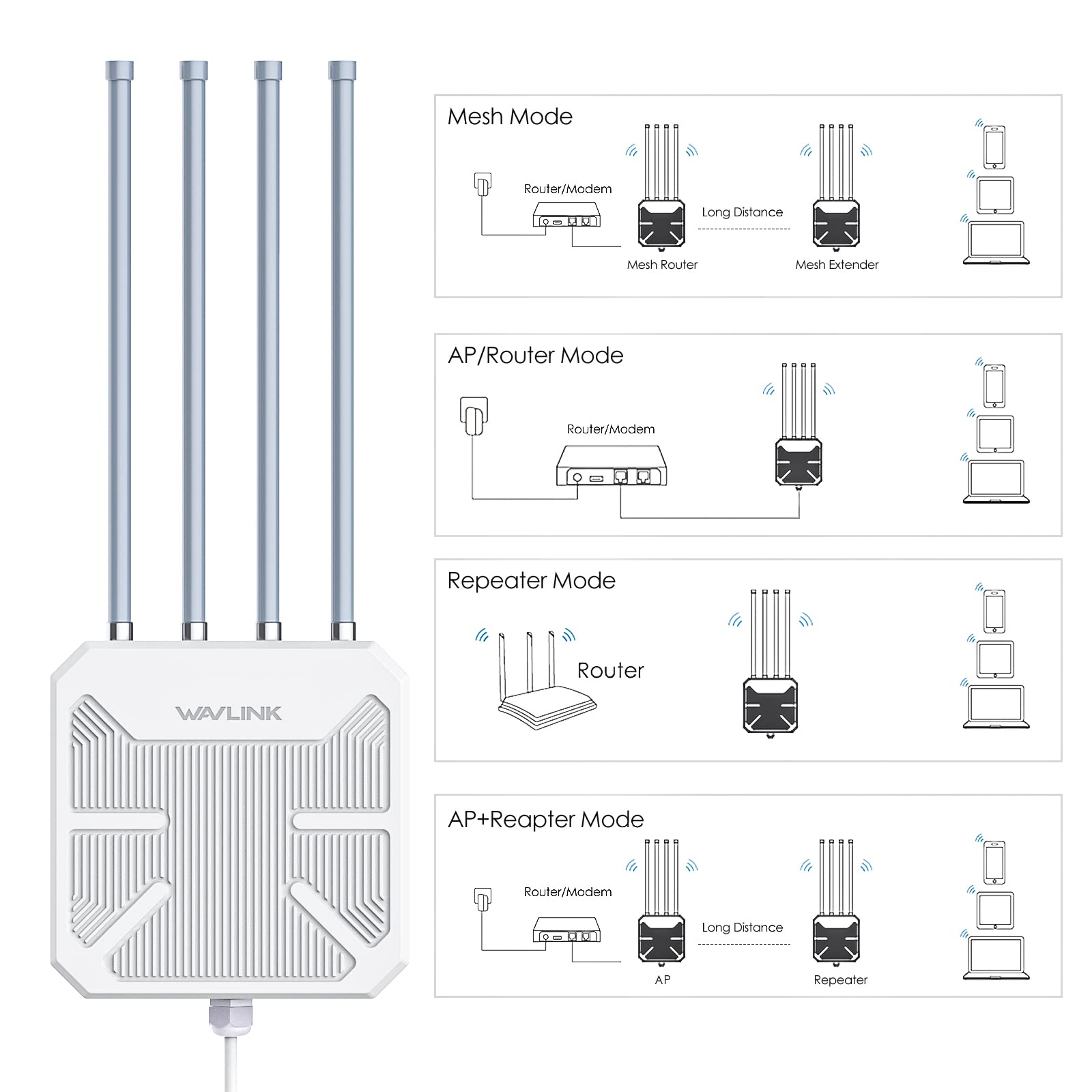 WAVLINK

Mesh Mode

Router/Modem

Long Distance

Mesh Router

Mesh Extender

AP/Router Mode

Router/Modem

Repeater Mode

Router

AP+Reapter Mode

Router/Modem

Long Distance

AP

Repeater