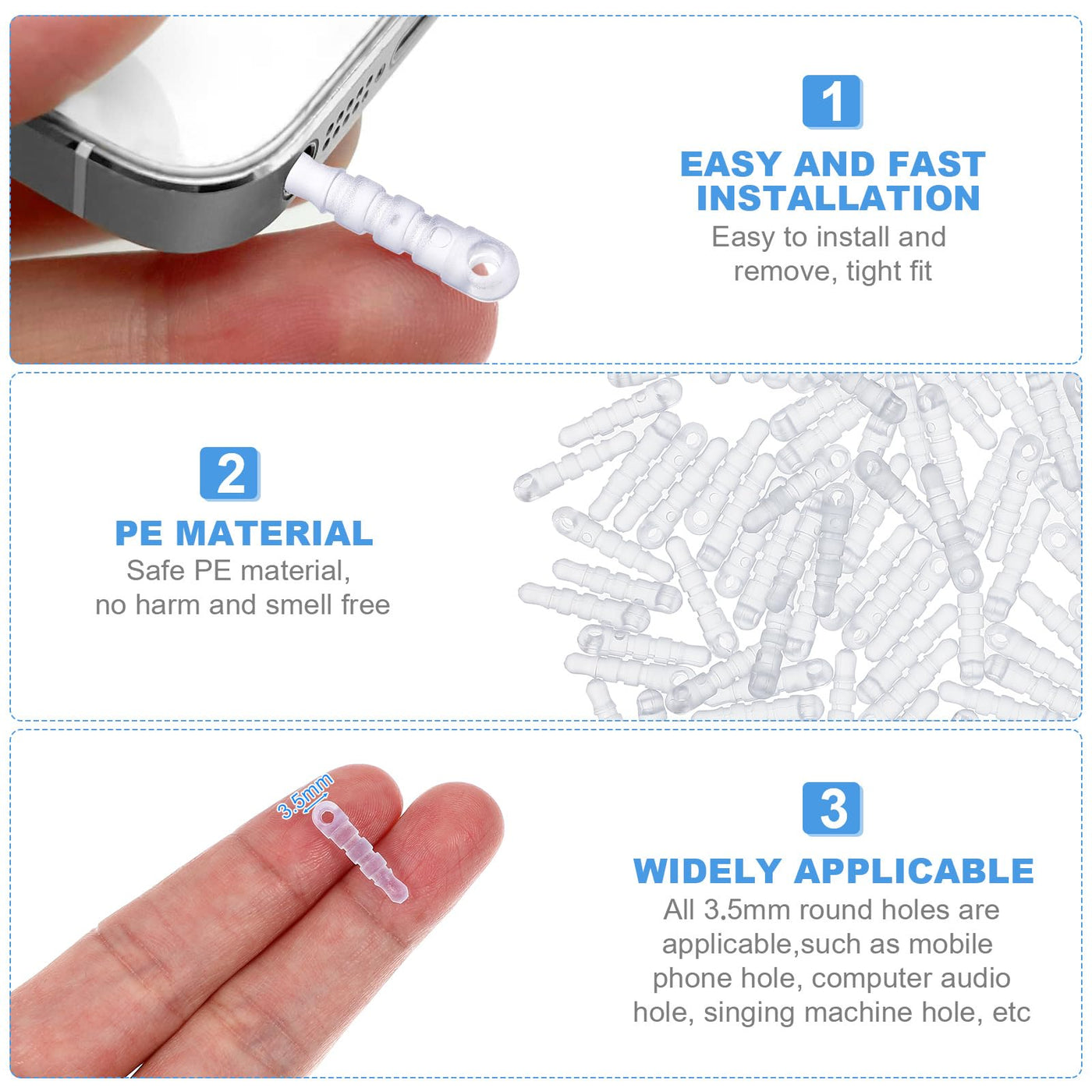 1

EASY AND FAST INSTALLATION

Easy to install and remove, tight fit

2

PE MATERIAL

Safe PE material, no harm and smell free

3.5mm

3

WIDELY APPLICABLE

All 3.5mm round holes are applicable,such as mobile phone hole, computer audio hole, singing machine hole, etc