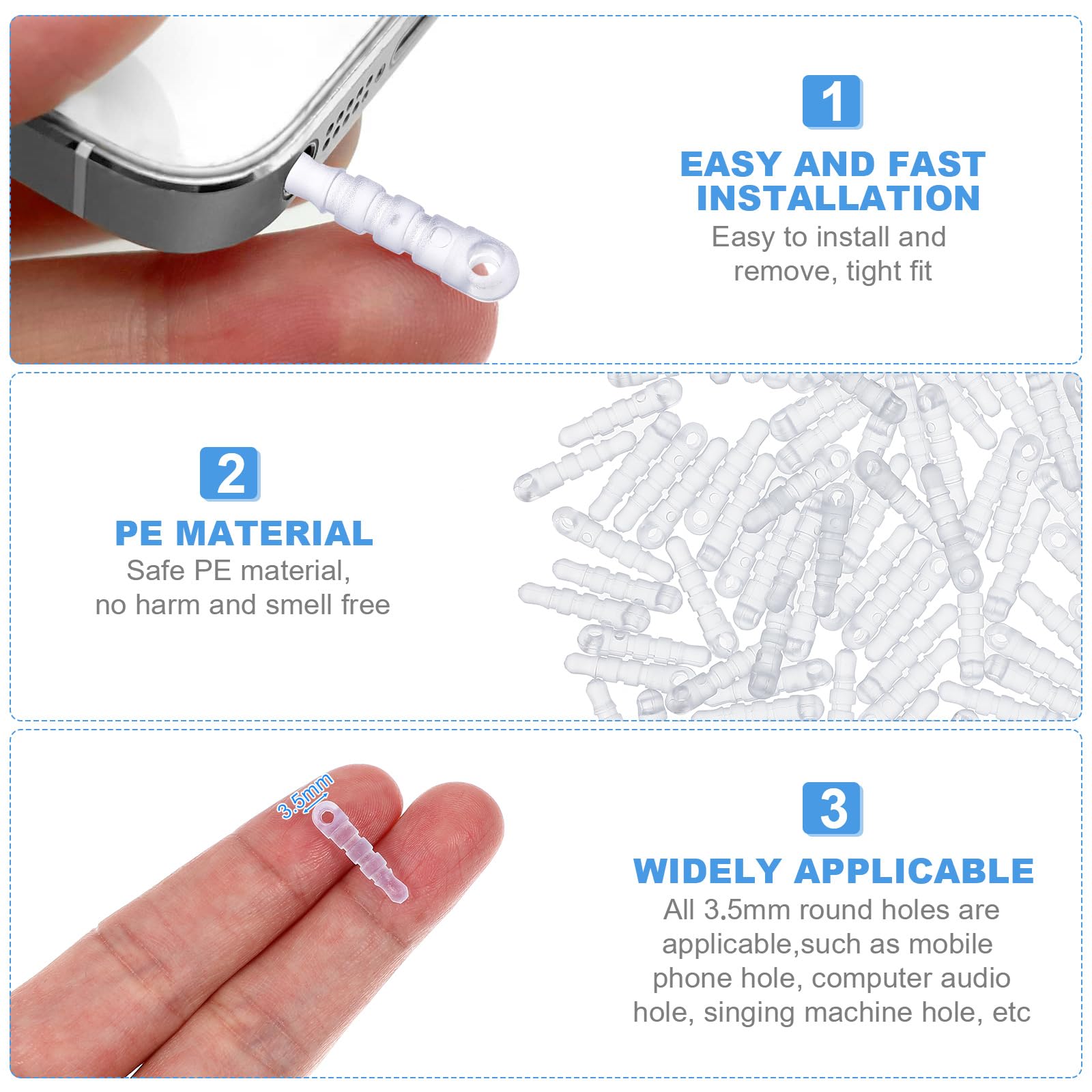 1

EASY AND FAST INSTALLATION

Easy to install and remove, tight fit

2

PE MATERIAL

Safe PE material, no harm and smell free

3.5mm

3

WIDELY APPLICABLE

All 3.5mm round holes are applicable,such as mobile phone hole, computer audio hole, singing machine hole, etc