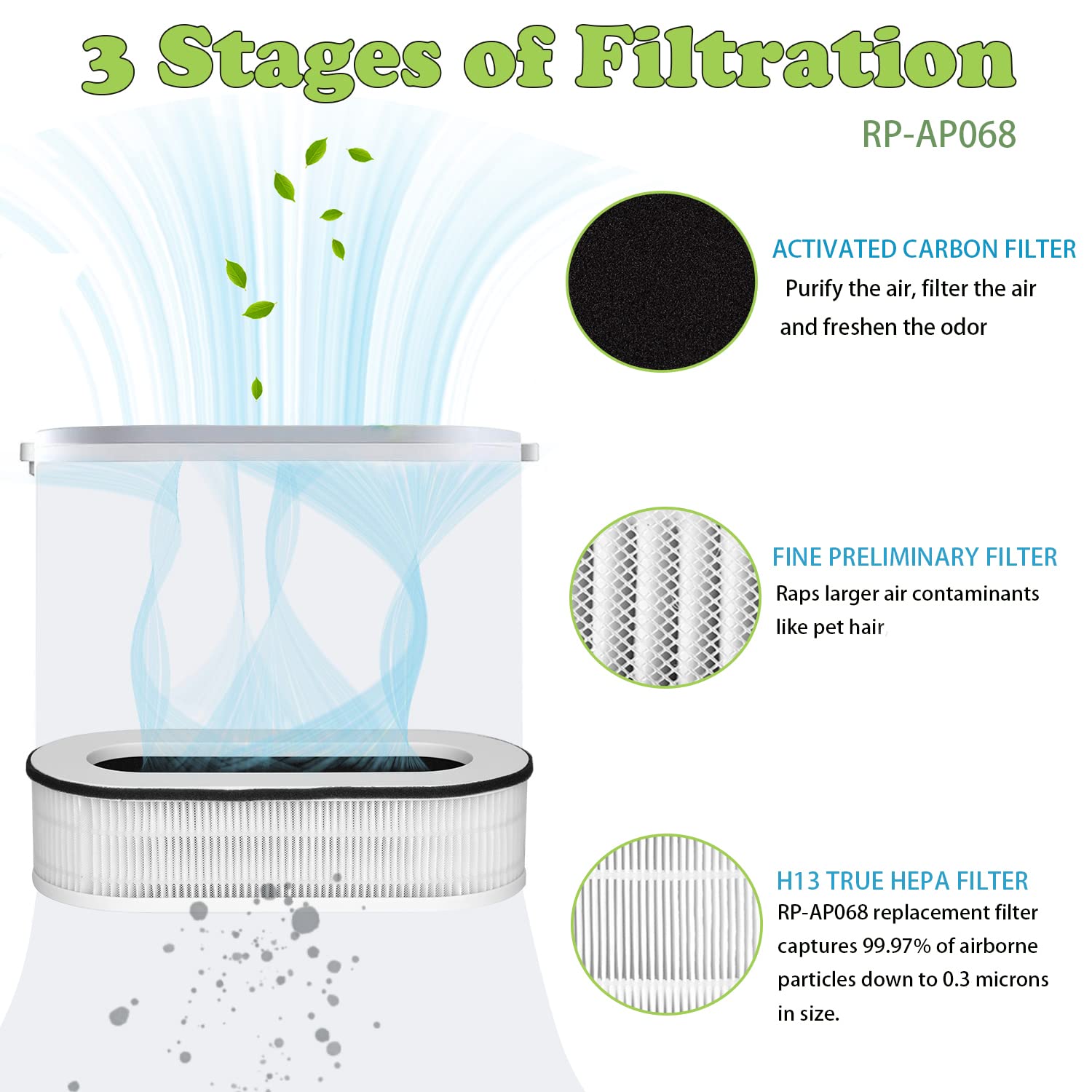 3 Stages of Filtration

RP-AP068

ACTIVATED CARBON FILTER
Purify the air, filter the air and freshen the odor

FINE PRELIMINARY FILTER
Raps larger air contaminants like pet hair,

H13 TRUE HEPA FILTER
RP-AP068 replacement filter captures 99.97% of airborne particles down to 0.3 microns in size.