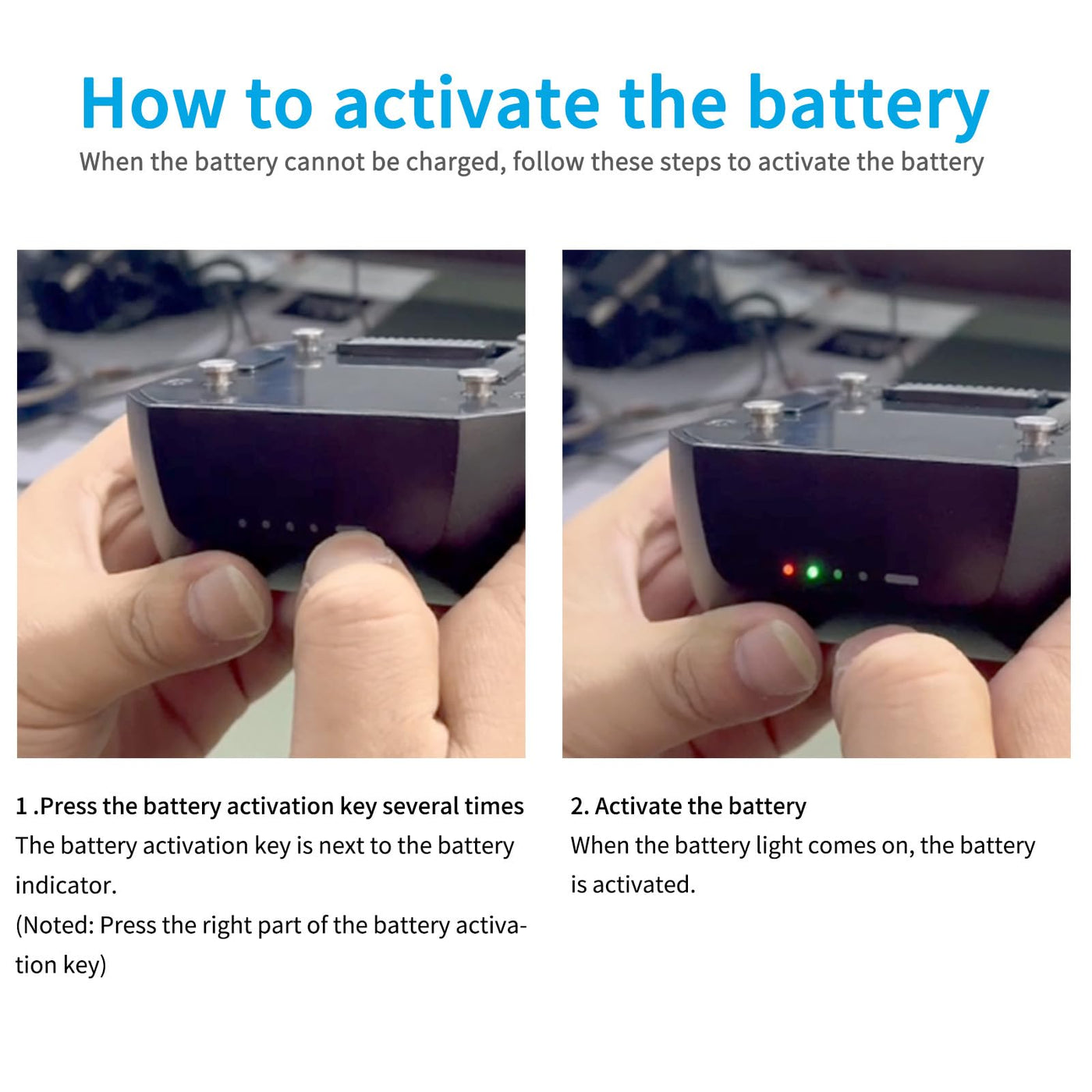 How to activate the battery

When the battery cannot be charged, follow these steps to activate the battery

1 .Press the battery activation key several times

The battery activation key is next to the battery indicator.

(Noted: Press the right part of the battery activation key)

2. Activate the battery

When the battery light comes on, the battery is activated.