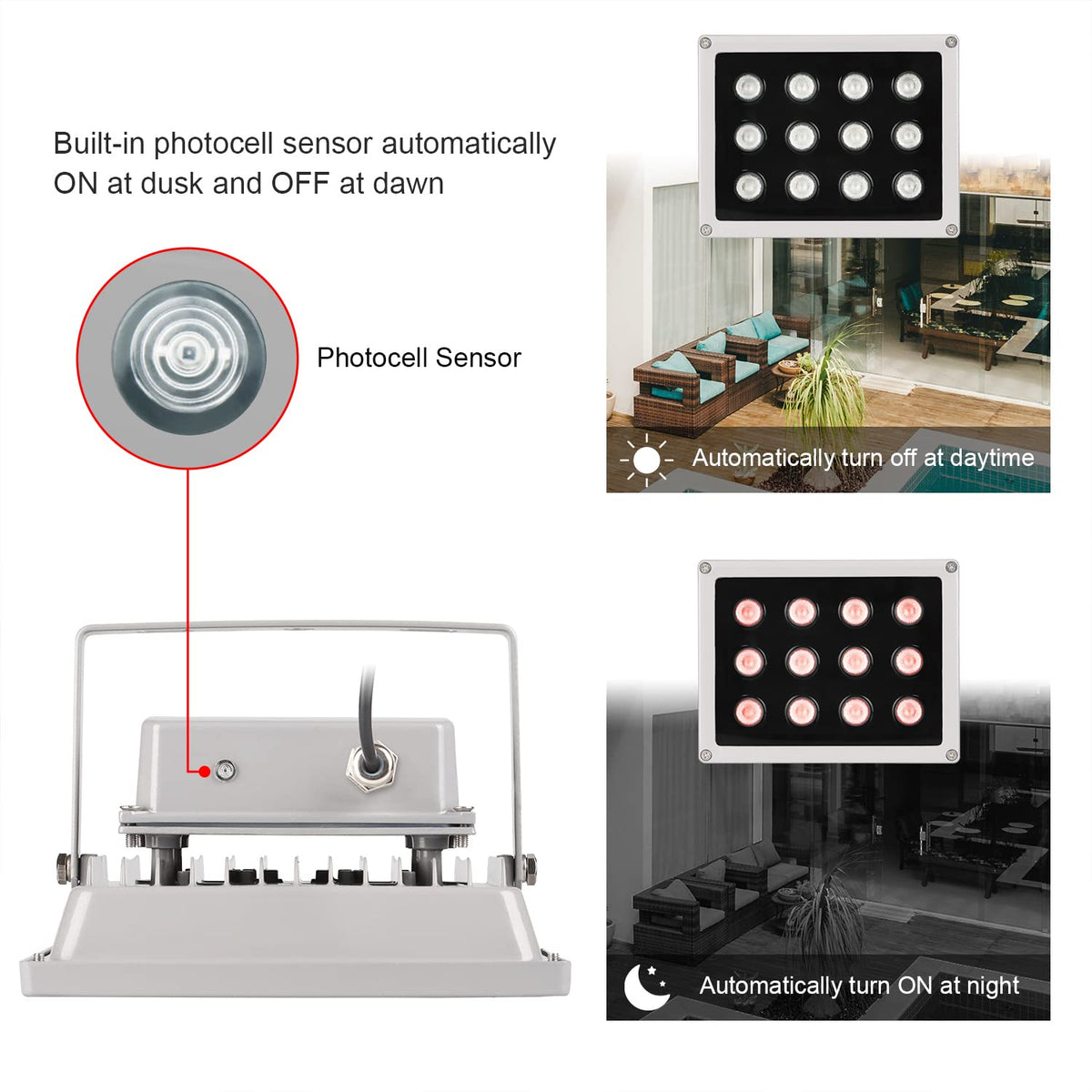 Built-in photocell sensor automatically ON at dusk and OFF at dawn

Photocell Sensor

Automatically turn off at daytime

Automatically turn ON at night