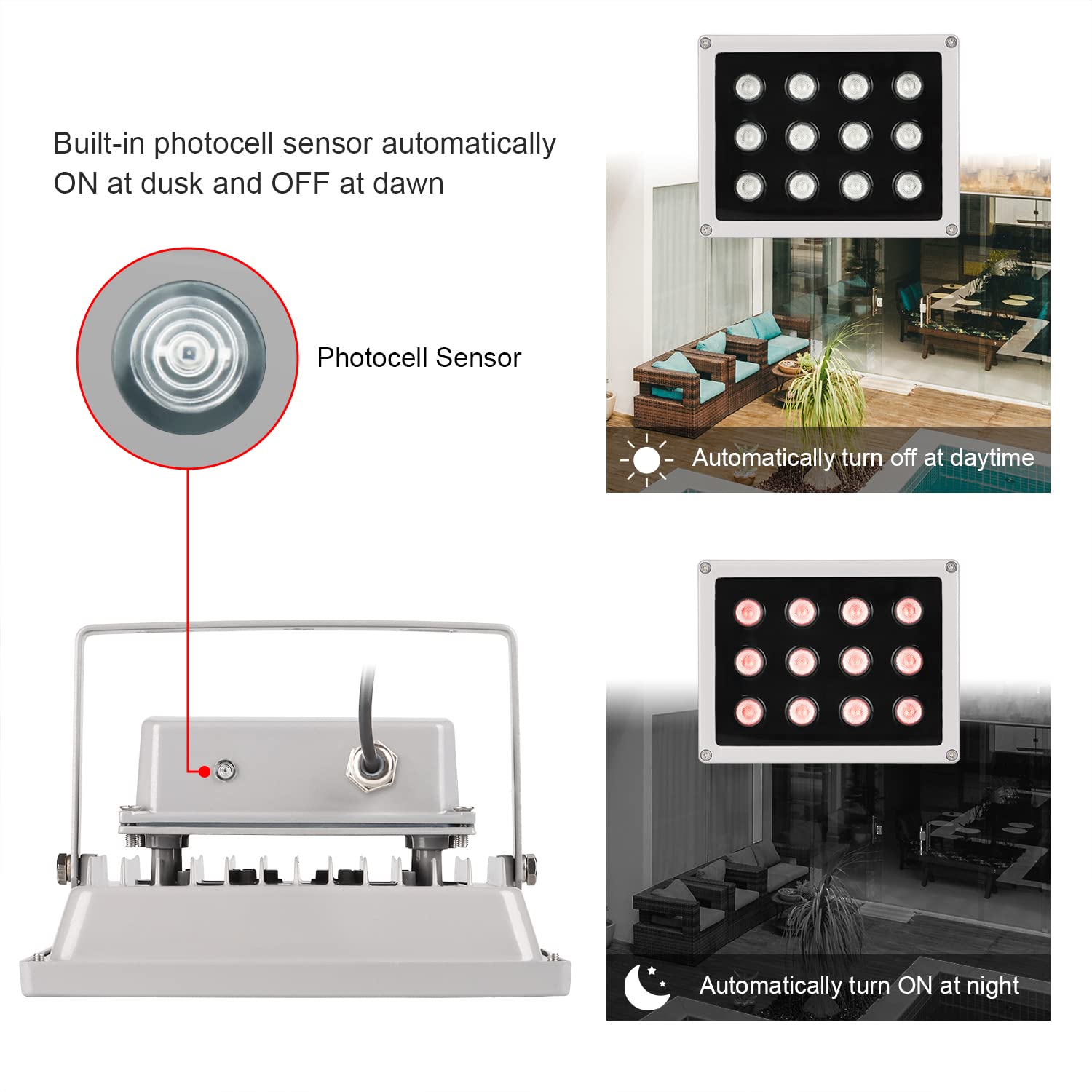 Built-in photocell sensor automatically ON at dusk and OFF at dawn

Photocell Sensor

Automatically turn off at daytime

Automatically turn ON at night