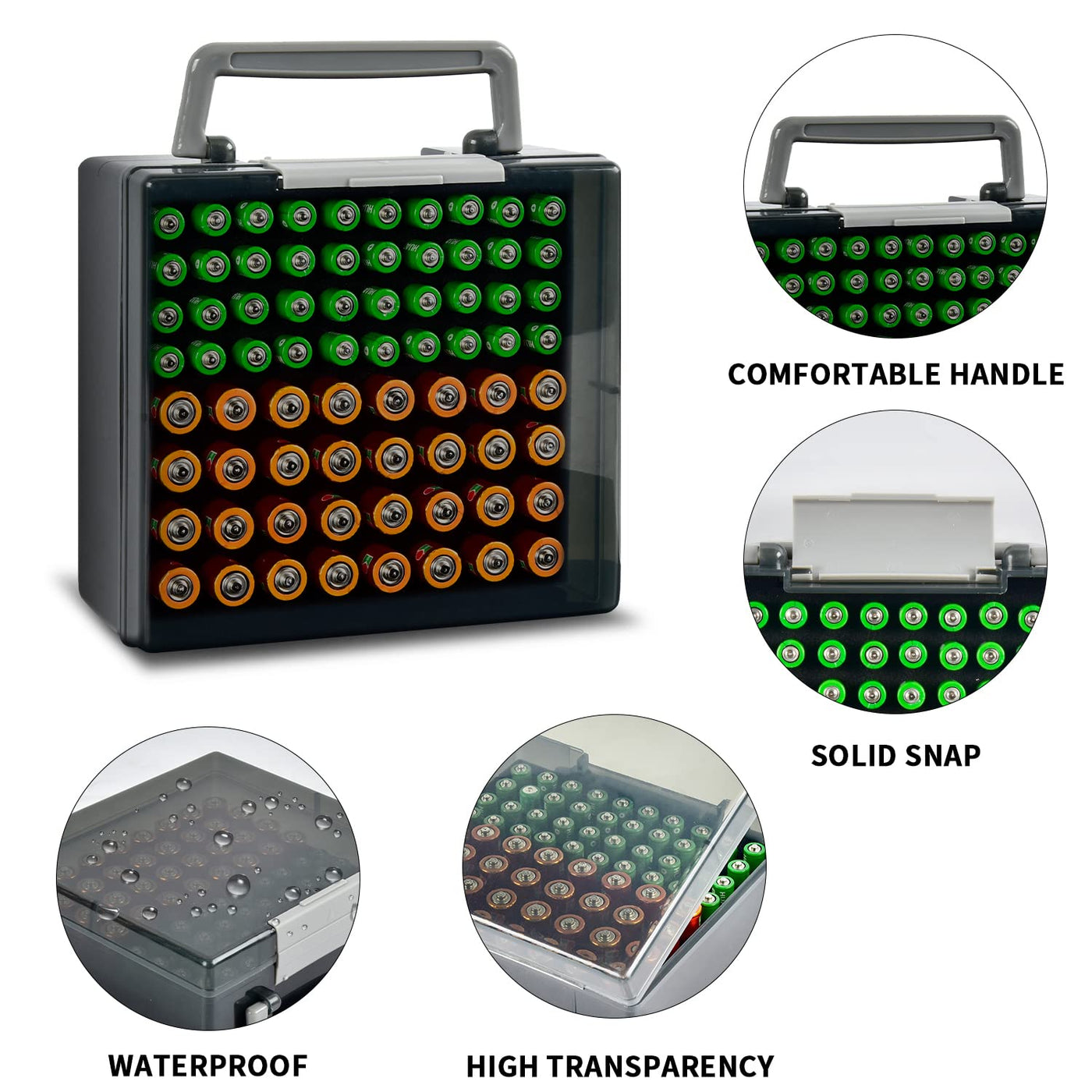 COMFORTABLE HANDLE

SOLID SNAP

WATERPROOF

HIGH TRANSPARENCY