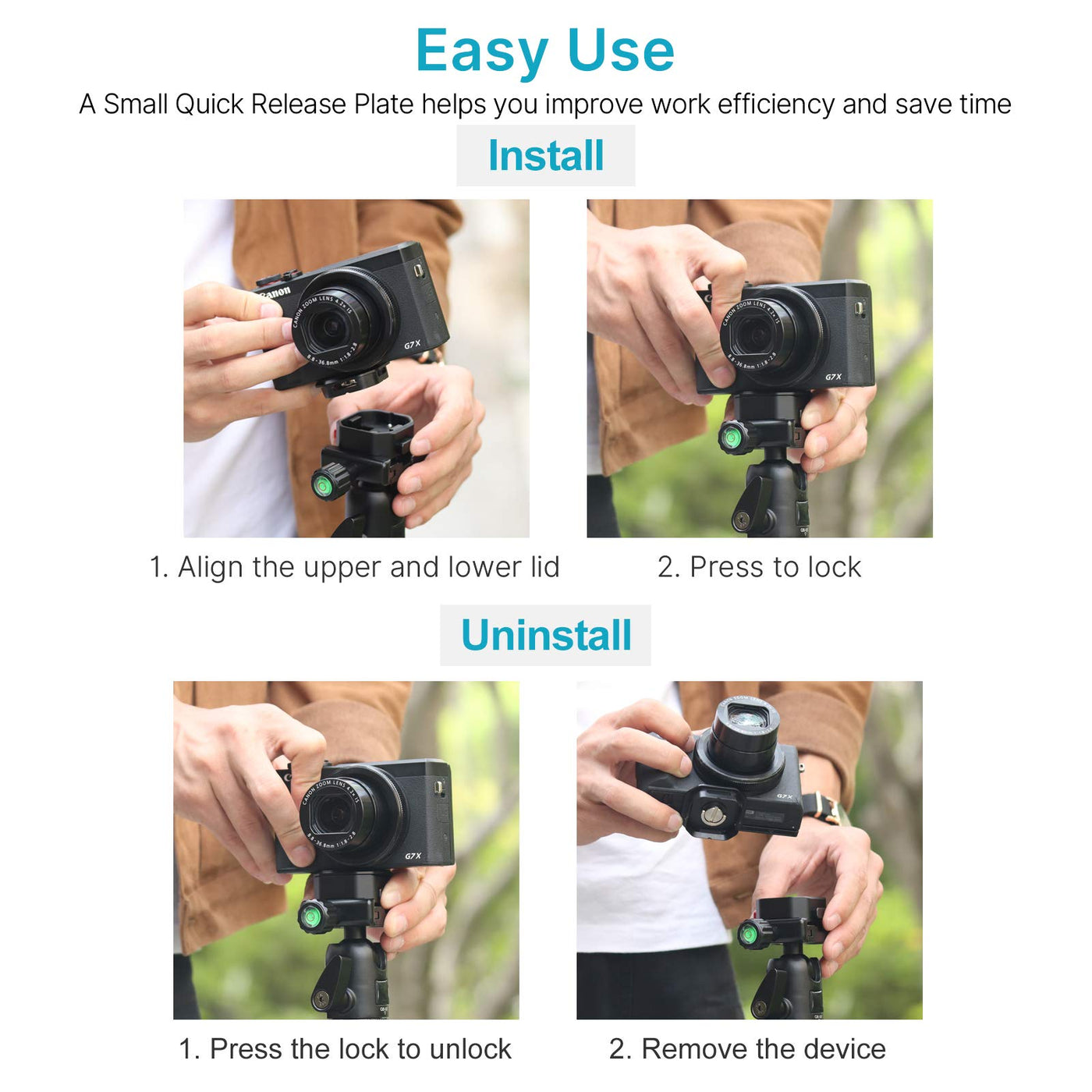 Easy Use

A Small Quick Release Plate helps you improve work efficiency and save time

Install

Canon
CANON ZOOM LENS 4.2x IS
8.8-36.8mm 1:1.8-2.8
G7X

CANON ZOOM LENS 4.2x IS
8.8-36.8mm 1:1.8-2.8
G7X

1. Align the upper and lower lid

2. Press to lock

Uninstall

CANON ZOOM LENS 4.2x IS
8.8-36.8mm 1:1.8-2.8
G7X

G7X

1. Press the lock to unlock

2. Remove the device