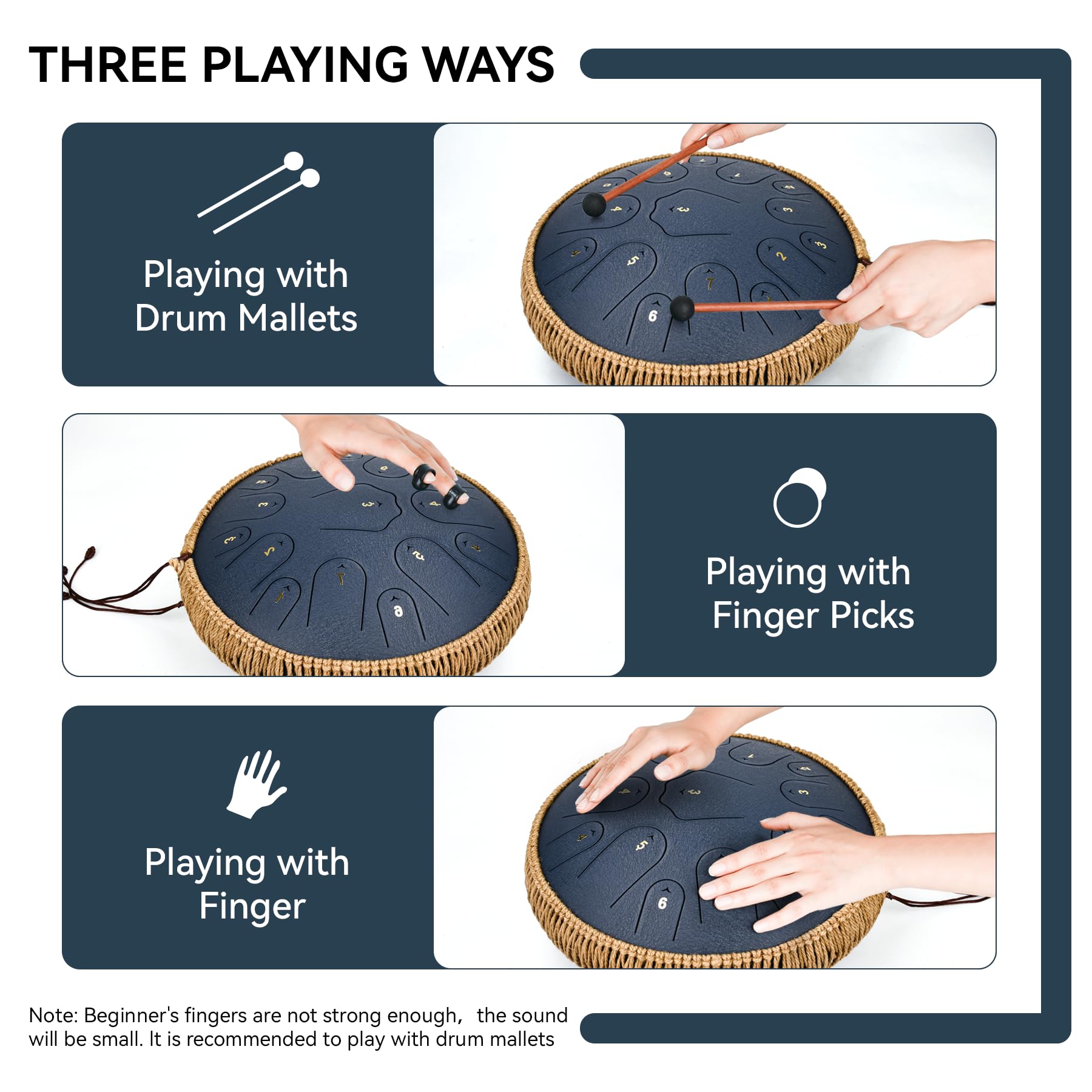 THREE PLAYING WAYS

Playing with Drum Mallets

Playing with Finger Picks

Playing with Finger

Note: Beginner's fingers are not strong enough, the sound will be small. It is recommended to play with drum mallets