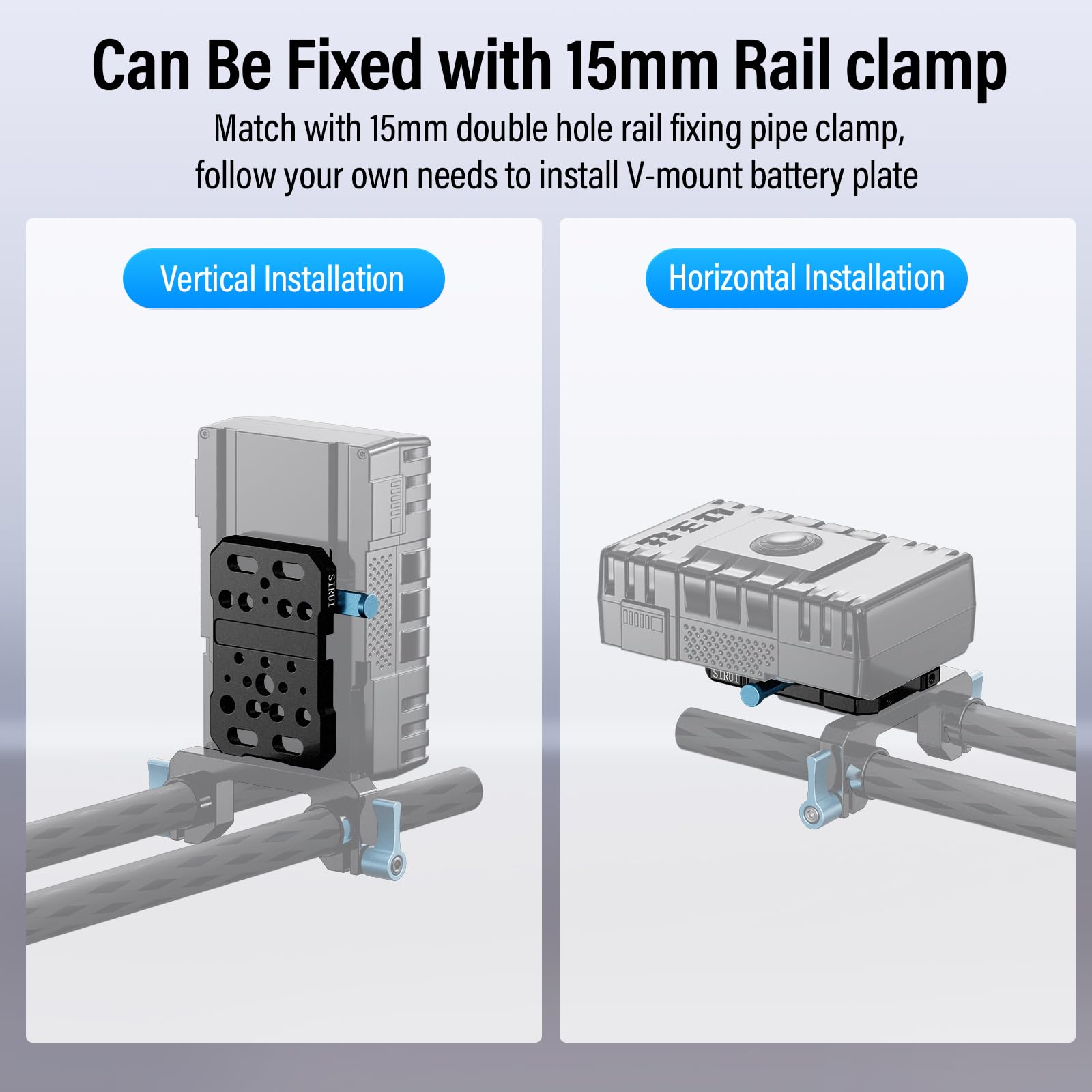 Can Be Fixed with 15mm Rail clamp

Match with 15mm double hole rail fixing pipe clamp, follow your own needs to install V-mount battery plate

Vertical Installation

SIRUI

Horizontal Installation

RED

SIRUI