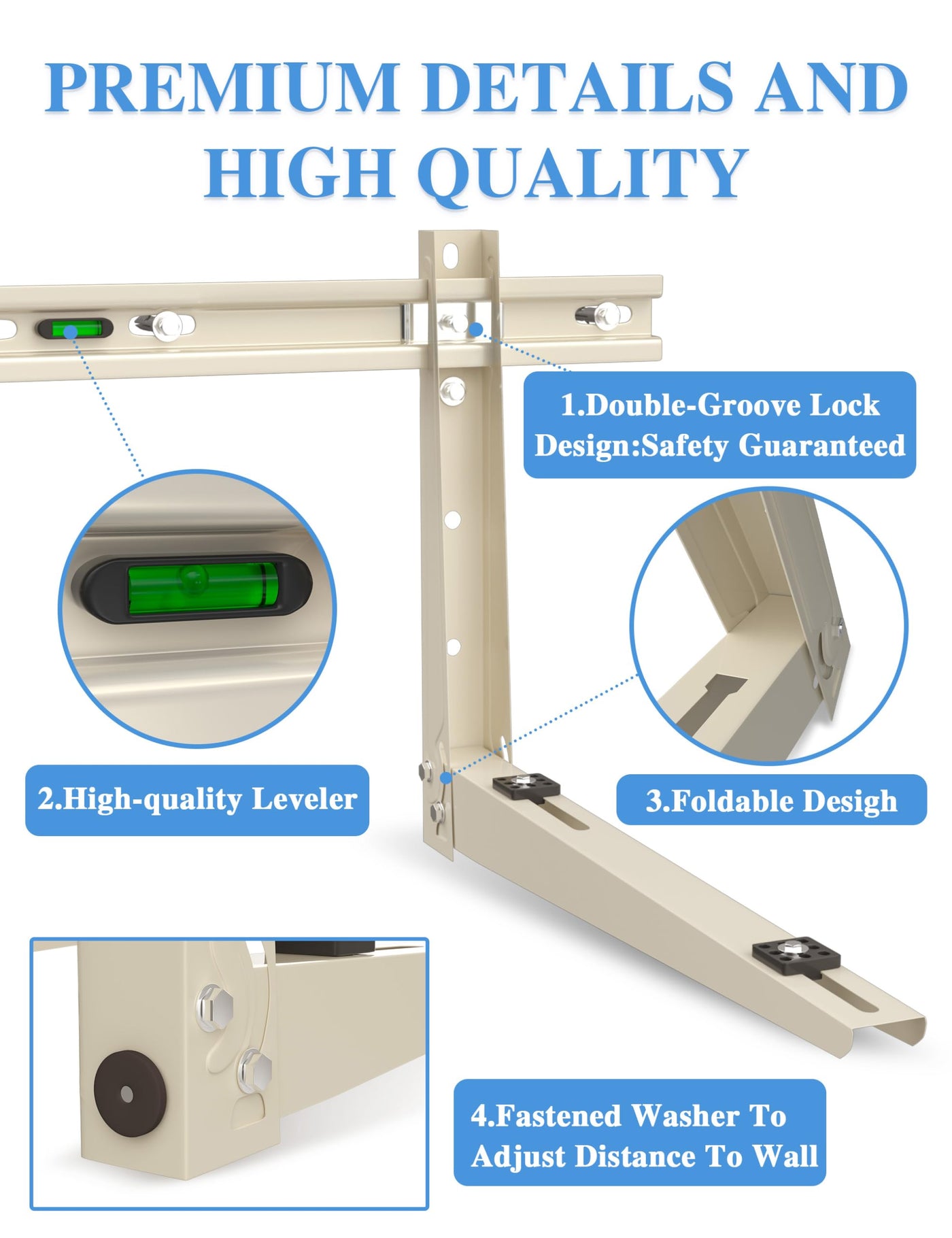 PREMIUM DETAILS AND HIGH QUALITY

1.Double-Groove Lock Design:Safety Guaranteed

2.High-quality Leveler

3.Foldable Desigh

4.Fastened Washer To Adjust Distance To Wall