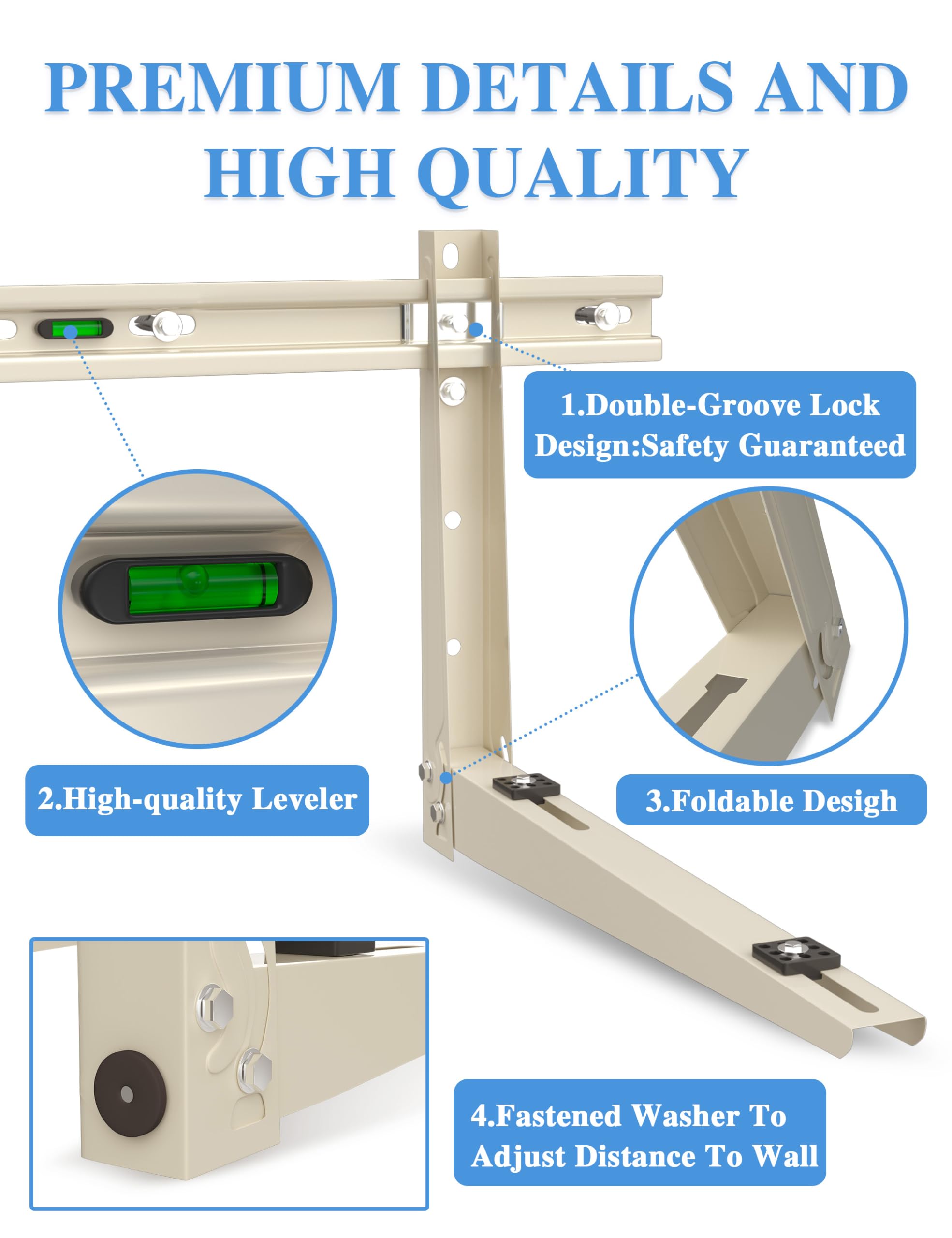 PREMIUM DETAILS AND HIGH QUALITY

1.Double-Groove Lock Design:Safety Guaranteed

2.High-quality Leveler

3.Foldable Desigh

4.Fastened Washer To Adjust Distance To Wall