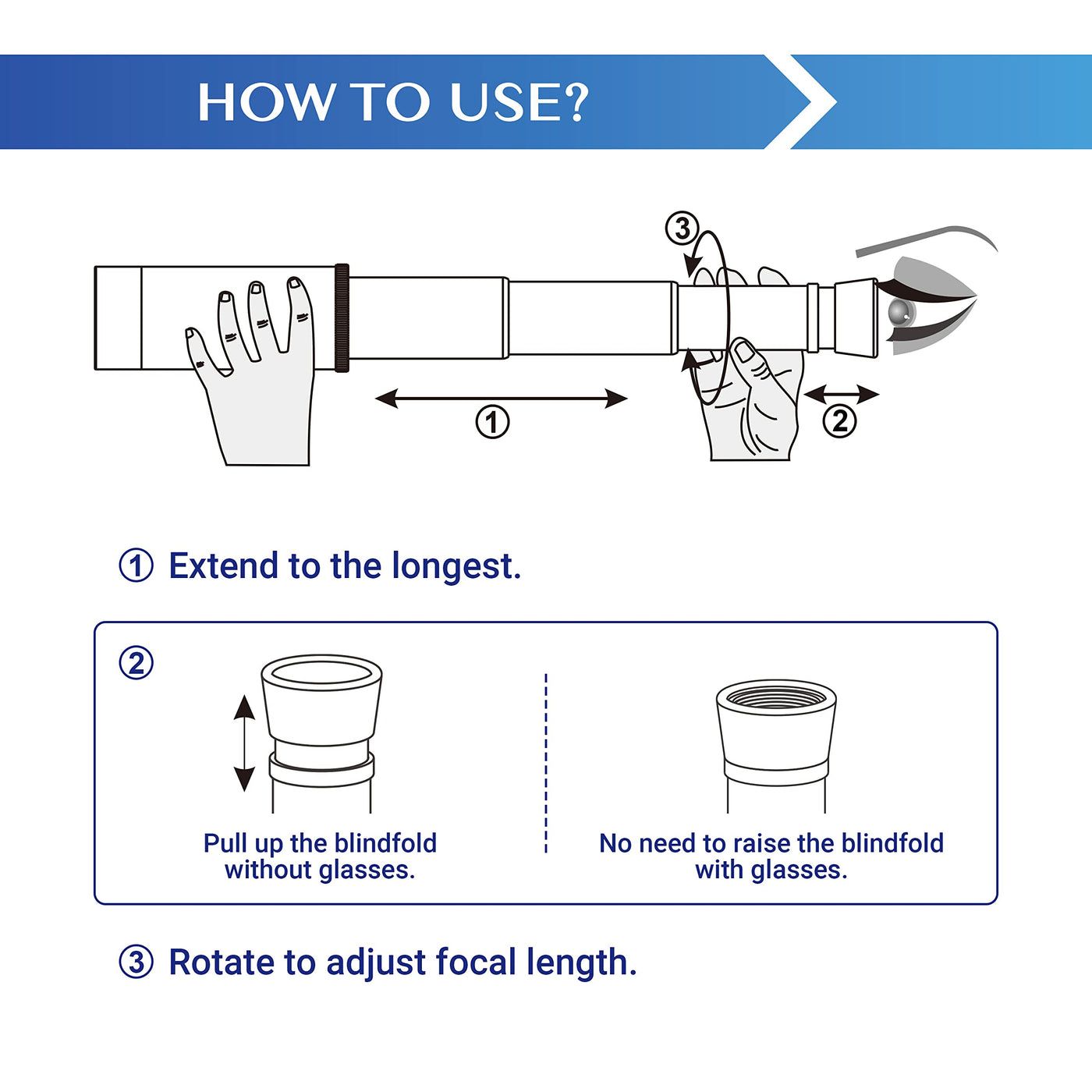 HOW TO USE?

③

①

②

① Extend to the longest.

②

Pull up the blindfold without glasses.

No need to raise the blindfold with glasses.

③ Rotate to adjust focal length.