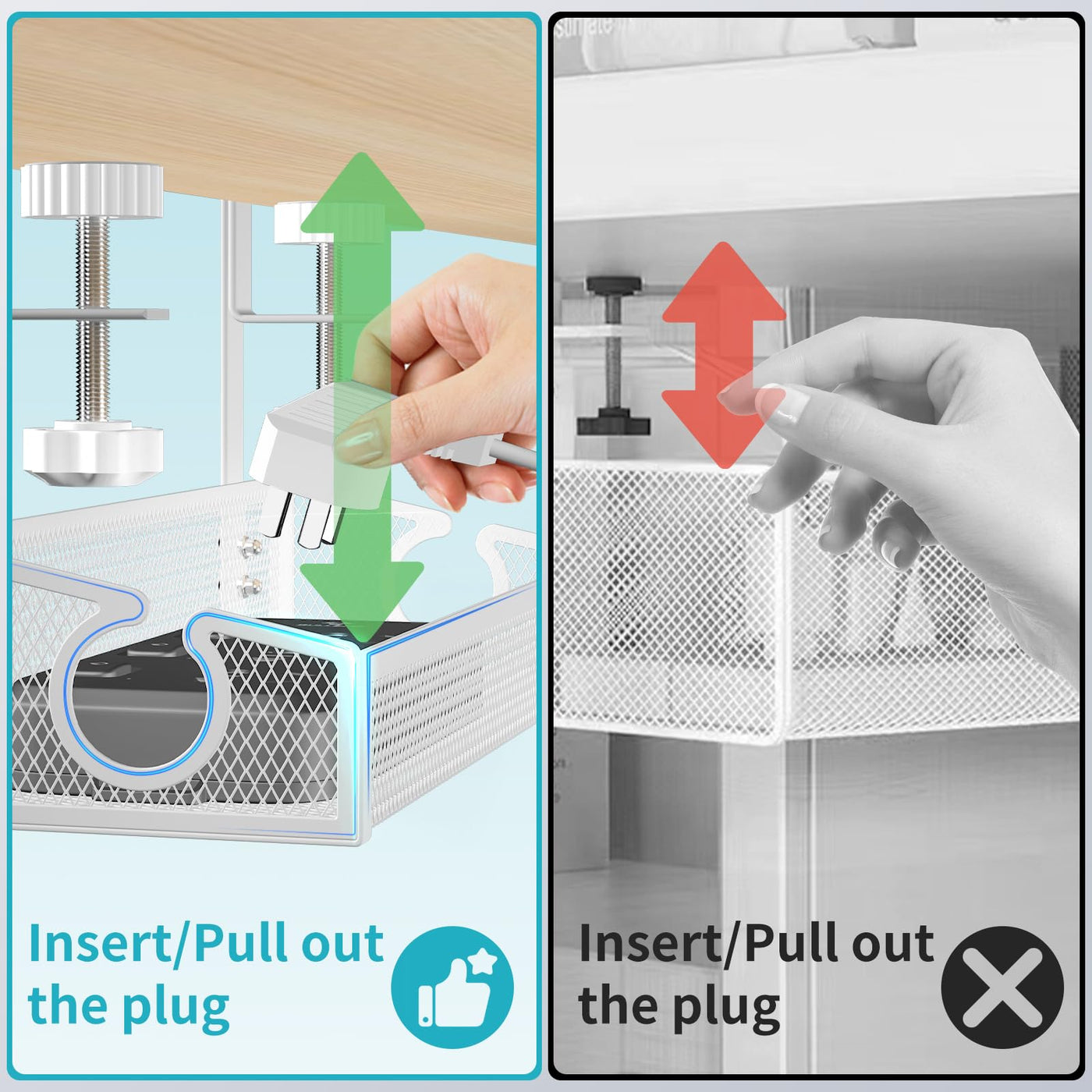 Insert/Pull out the plug

Insert/Pull out the plug