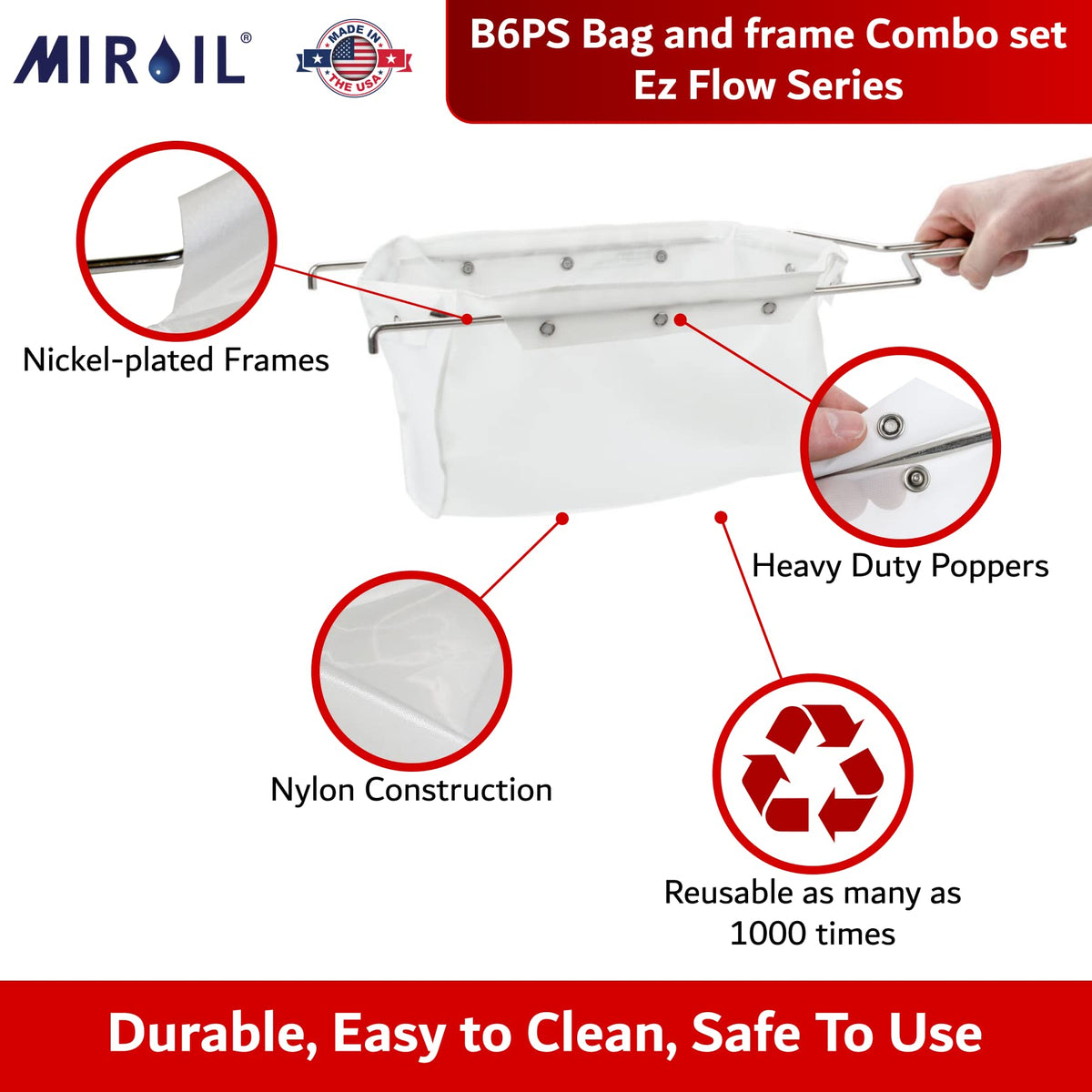 MIROIL®

MADE IN THE USA

B6PS Bag and frame Combo set
Ez Flow Series

Nickel-plated Frames

Heavy Duty Poppers

Nylon Construction

Reusable as many as 1000 times

Durable, Easy to Clean, Safe To Use