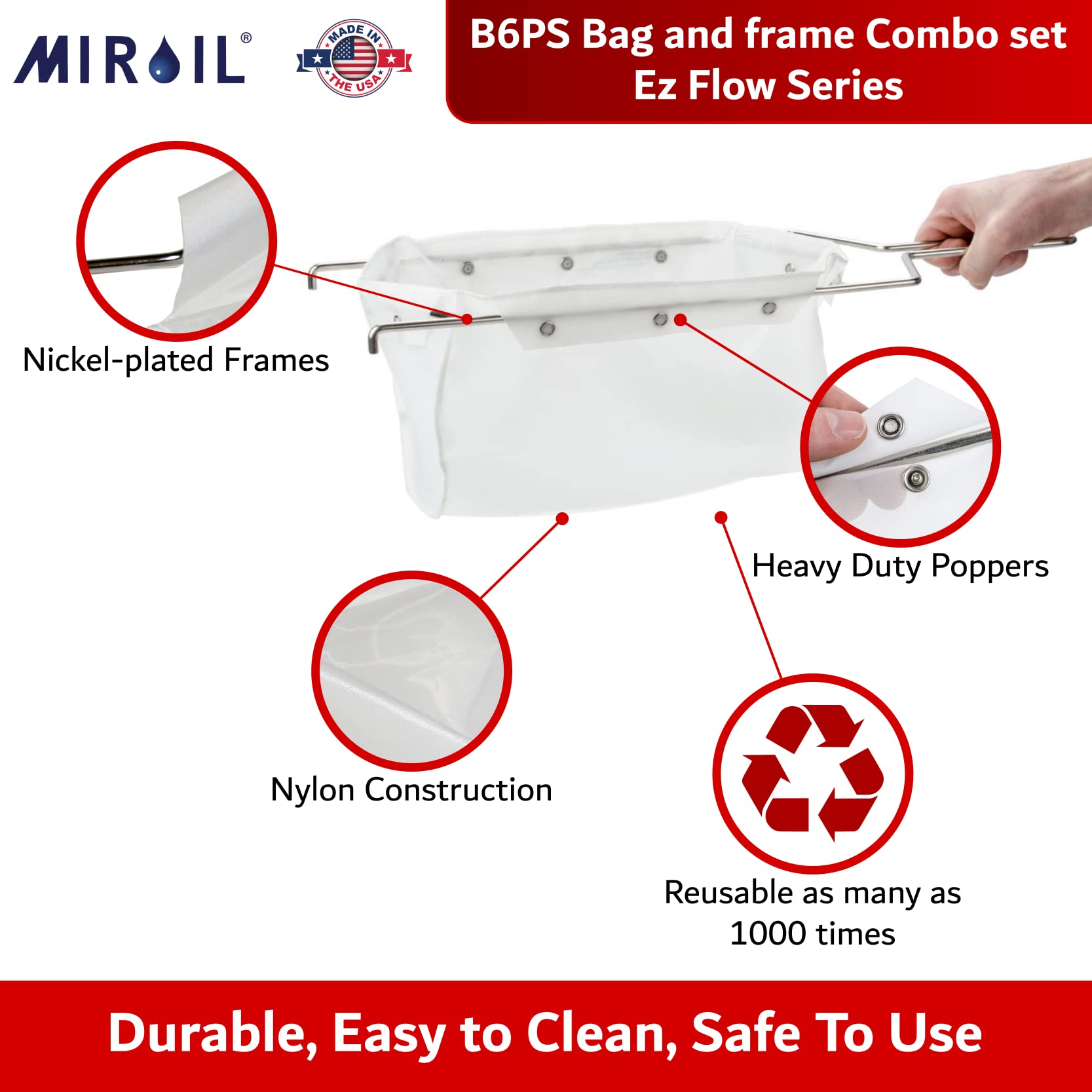 MIROIL®

MADE IN THE USA

B6PS Bag and frame Combo set
Ez Flow Series

Nickel-plated Frames

Heavy Duty Poppers

Nylon Construction

Reusable as many as 1000 times

Durable, Easy to Clean, Safe To Use