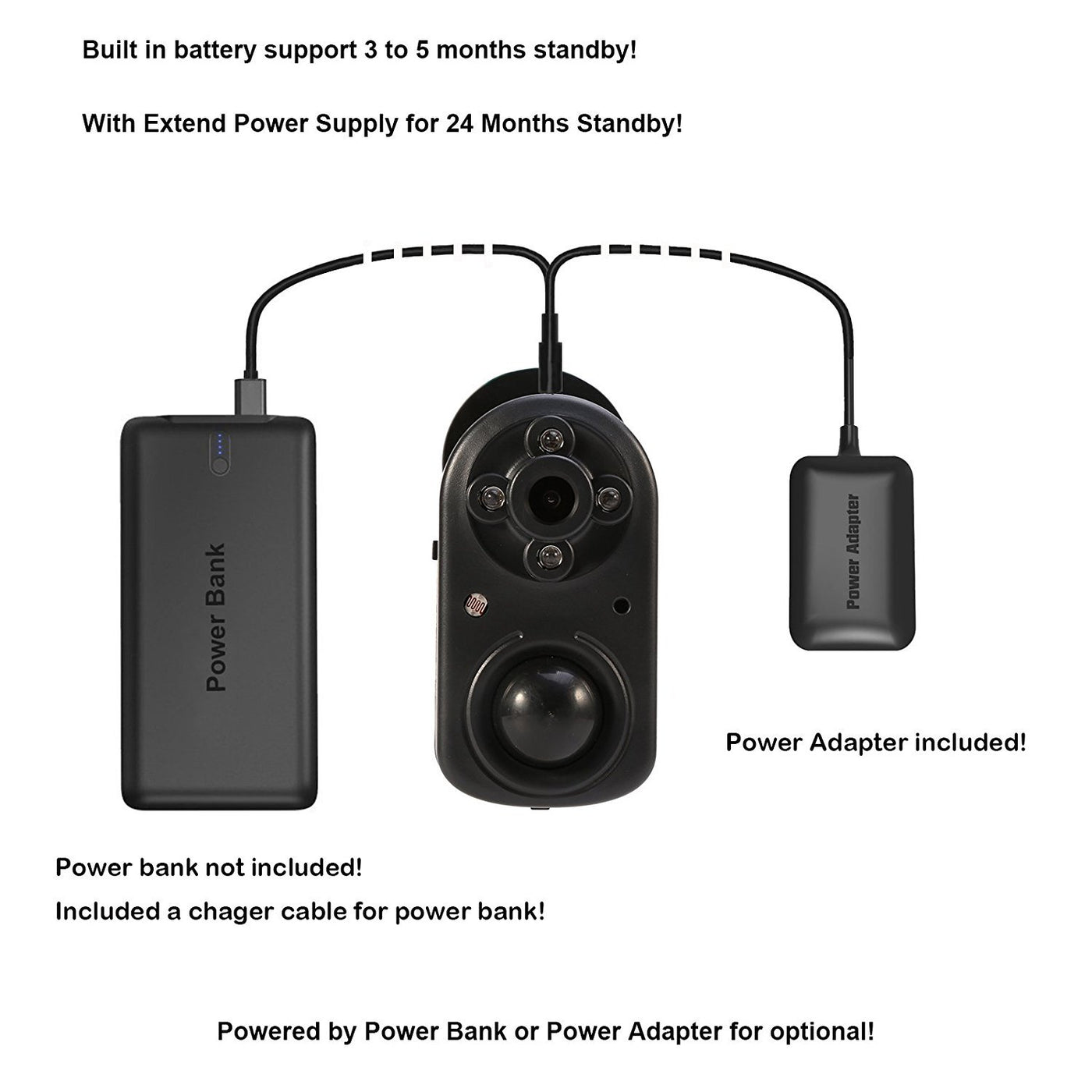 Built in battery support 3 to 5 months standby!

With Extend Power Supply for 24 Months Standby!

Power Bank

Power Adapter

Power Adapter included!

Power bank not included!

Included a chager cable for power bank!

Powered by Power Bank or Power Adapter for optional!