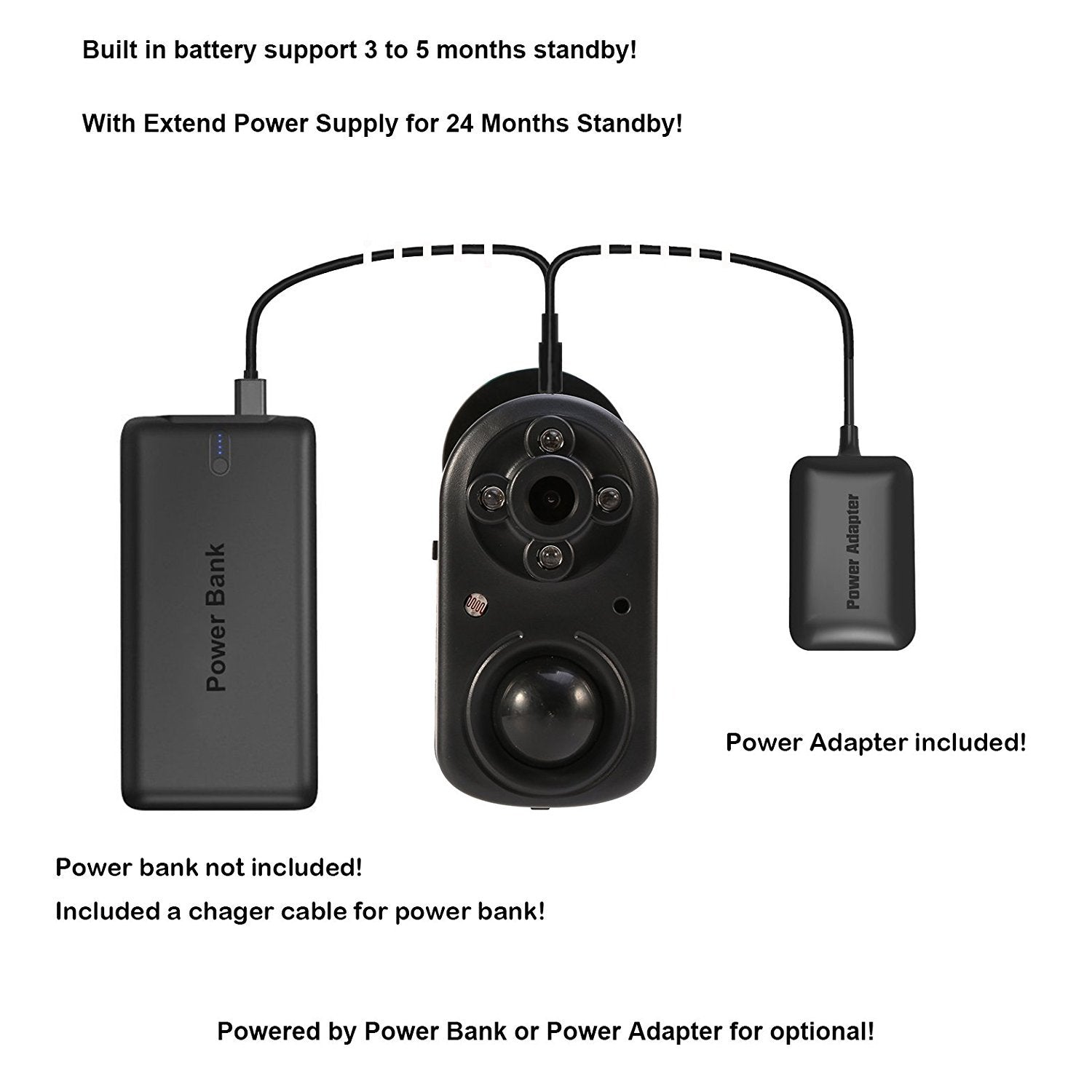 Built in battery support 3 to 5 months standby!

With Extend Power Supply for 24 Months Standby!

Power Bank

Power Adapter

Power Adapter included!

Power bank not included!

Included a chager cable for power bank!

Powered by Power Bank or Power Adapter for optional!