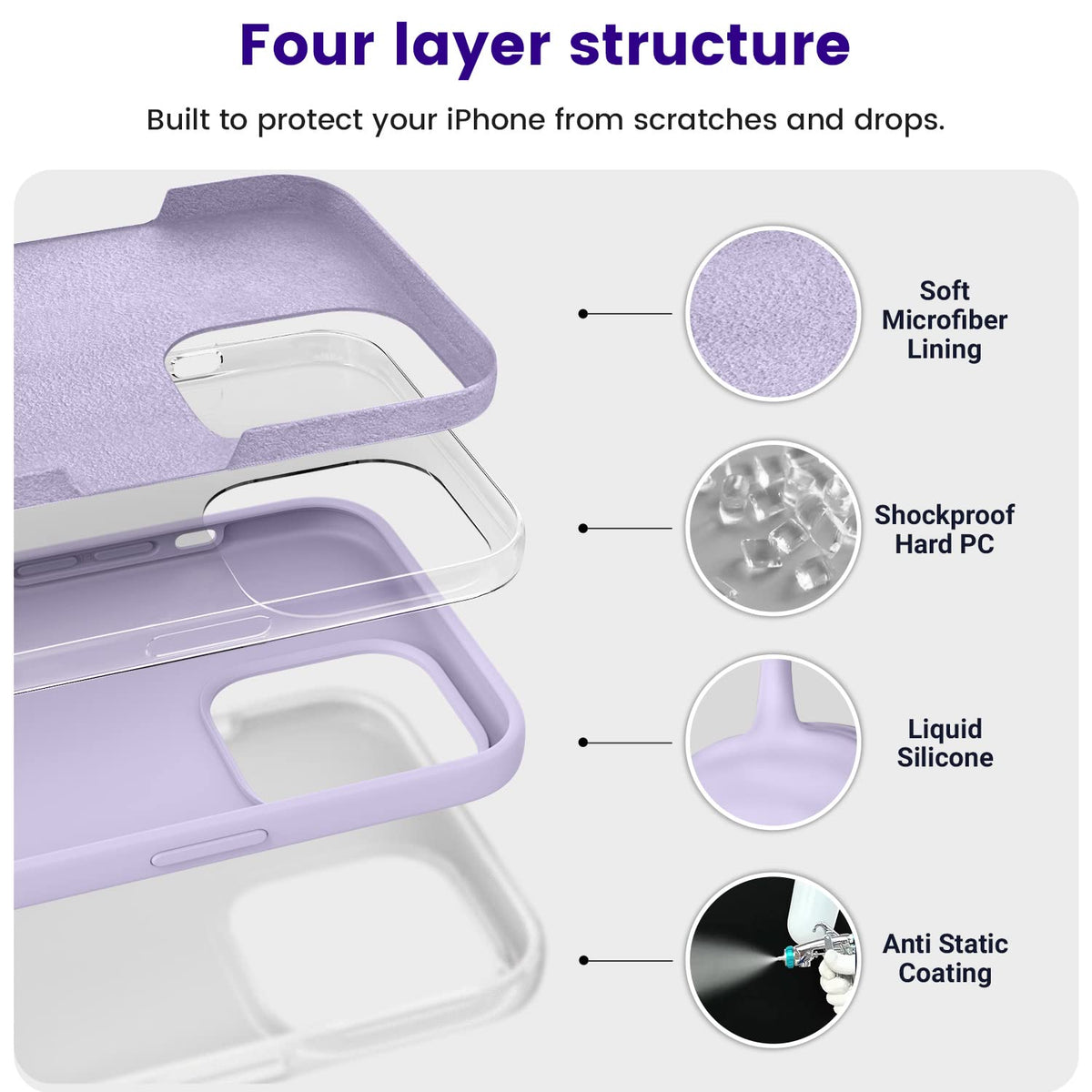 Four layer structure

Built to protect your iPhone from scratches and drops.

Soft Microfiber Lining

Shockproof Hard PC

Liquid Silicone

Anti Static Coating