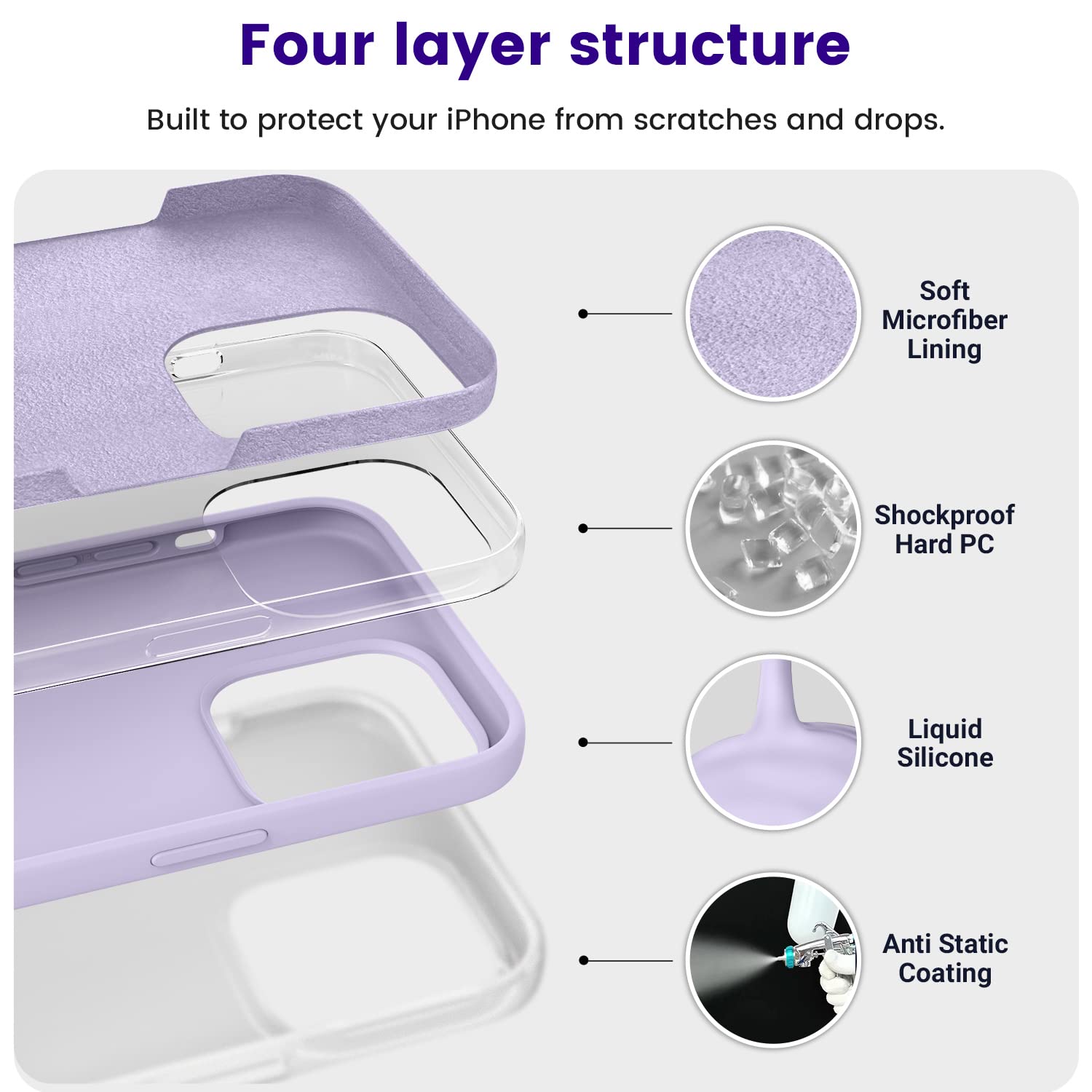 Four layer structure

Built to protect your iPhone from scratches and drops.

Soft Microfiber Lining

Shockproof Hard PC

Liquid Silicone

Anti Static Coating