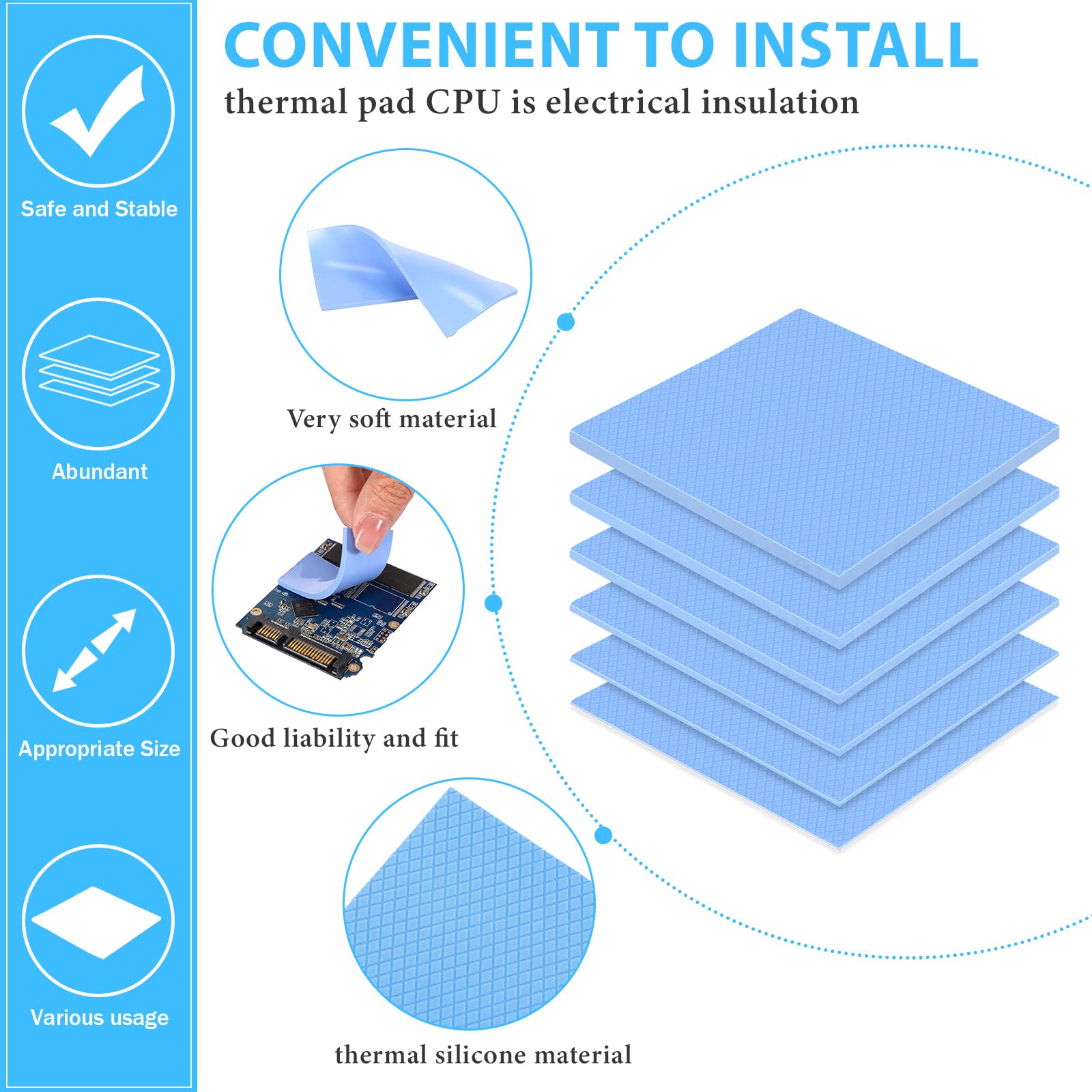 Safe and Stable

Abundant

Appropriate Size

Various usage

CONVENIENT TO INSTALL

thermal pad CPU is electrical insulation

Very soft material

Good liability and fit

thermal silicone material