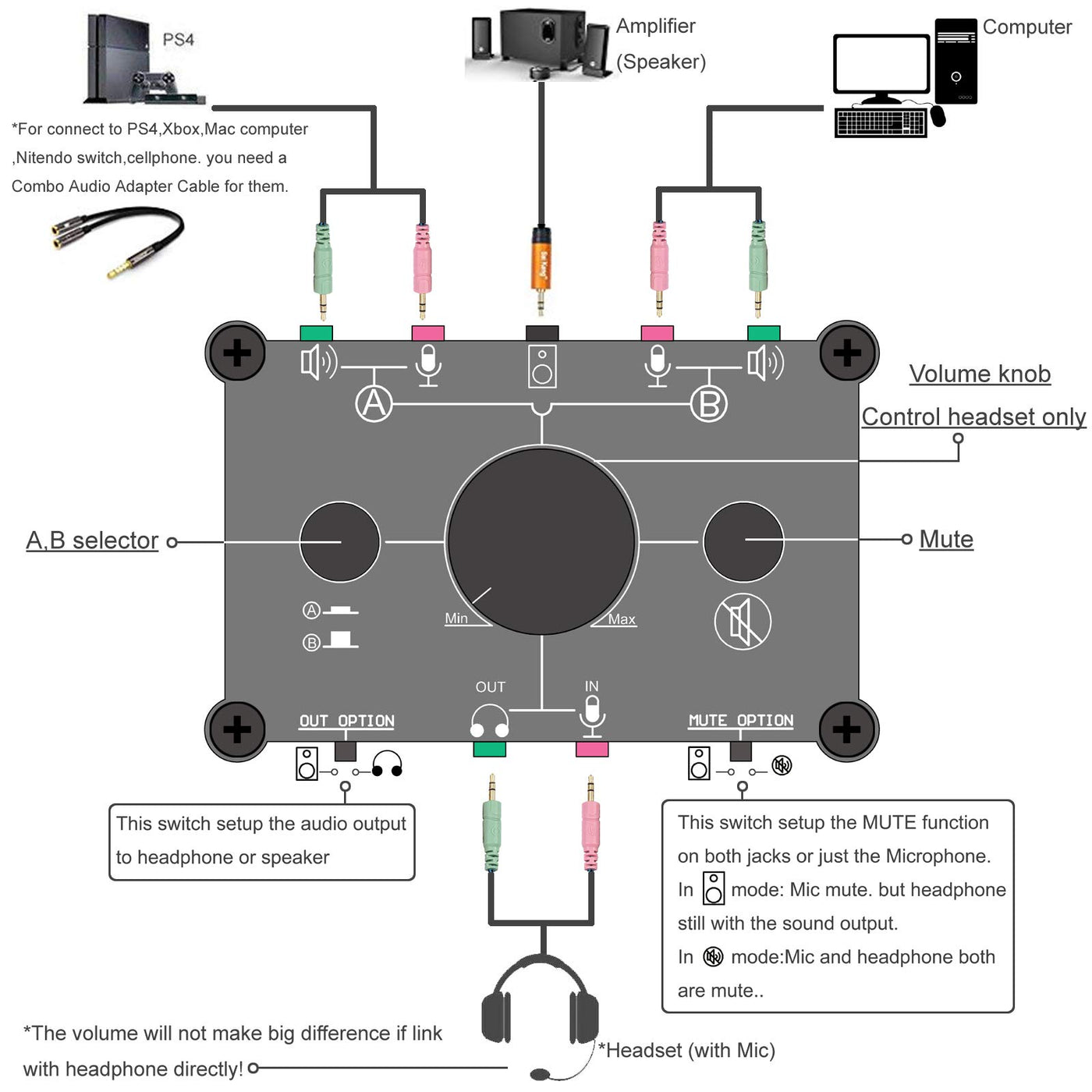 PS4

Amplifier (Speaker)

Computer

*For connect to PS4,Xbox,Mac computer ,Nitendo switch,cellphone. you need a Combo Audio Adapter Cable for them.

A

B

Volume knob

Control headset only

A,B selector

Mute

A

B

Min

Max

OUT

IN

OUT OPTION

MUTE OPTION

This switch setup the audio output to headphone or speaker

This switch setup the MUTE function on both jacks or just the Microphone.

In mode: Mic mute. but headphone still with the sound output.

In mode:Mic and headphone both are mute..

*The volume will not make big difference if link with headphone directly!

*Headset (with Mic)