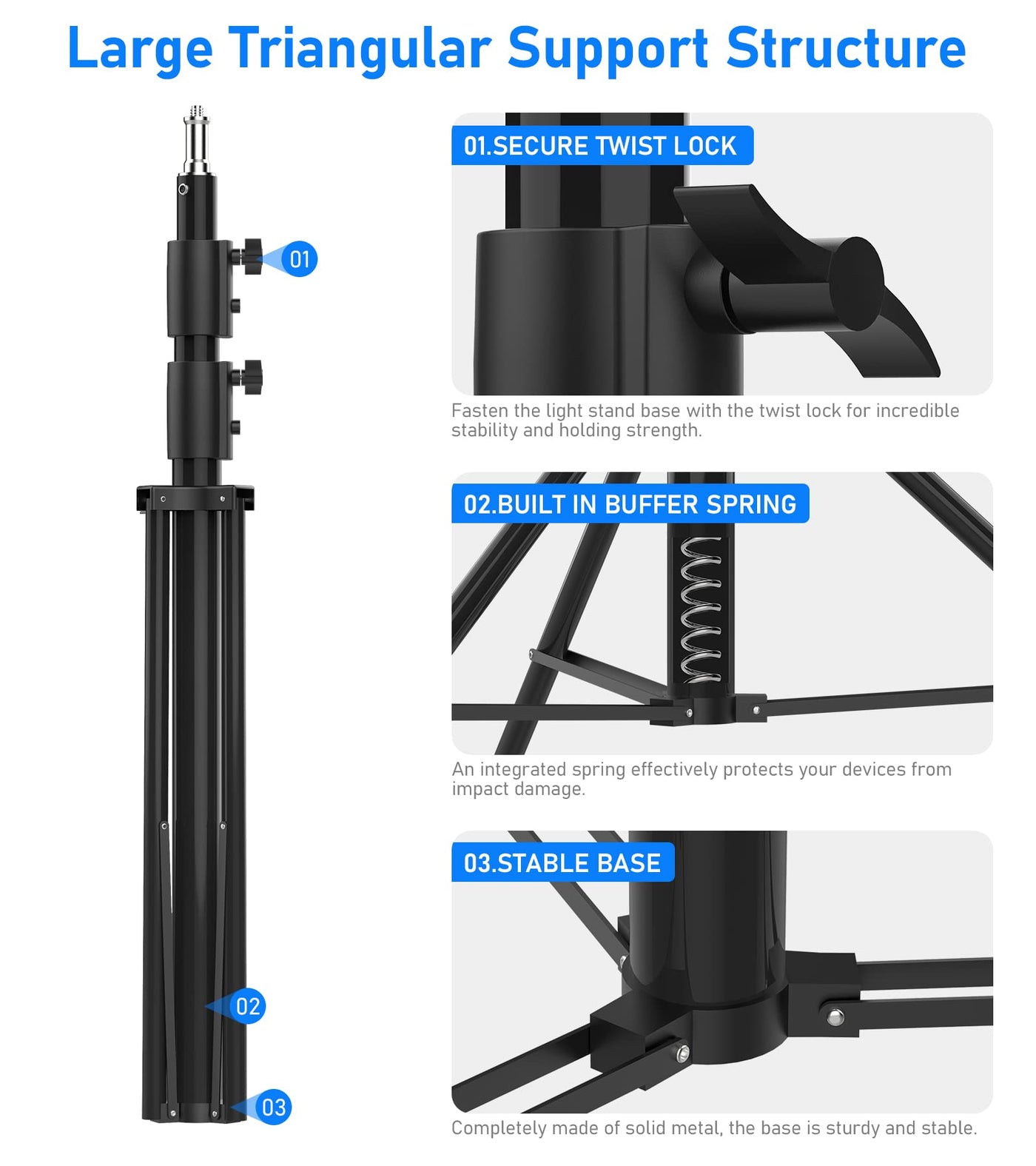 Large Triangular Support Structure

01

02

03

01.SECURE TWIST LOCK

Fasten the light stand base with the twist lock for incredible stability and holding strength.

02.BUILT IN BUFFER SPRING

An integrated spring effectively protects your devices from impact damage.

03.STABLE BASE

Completely made of solid metal, the base is sturdy and stable.