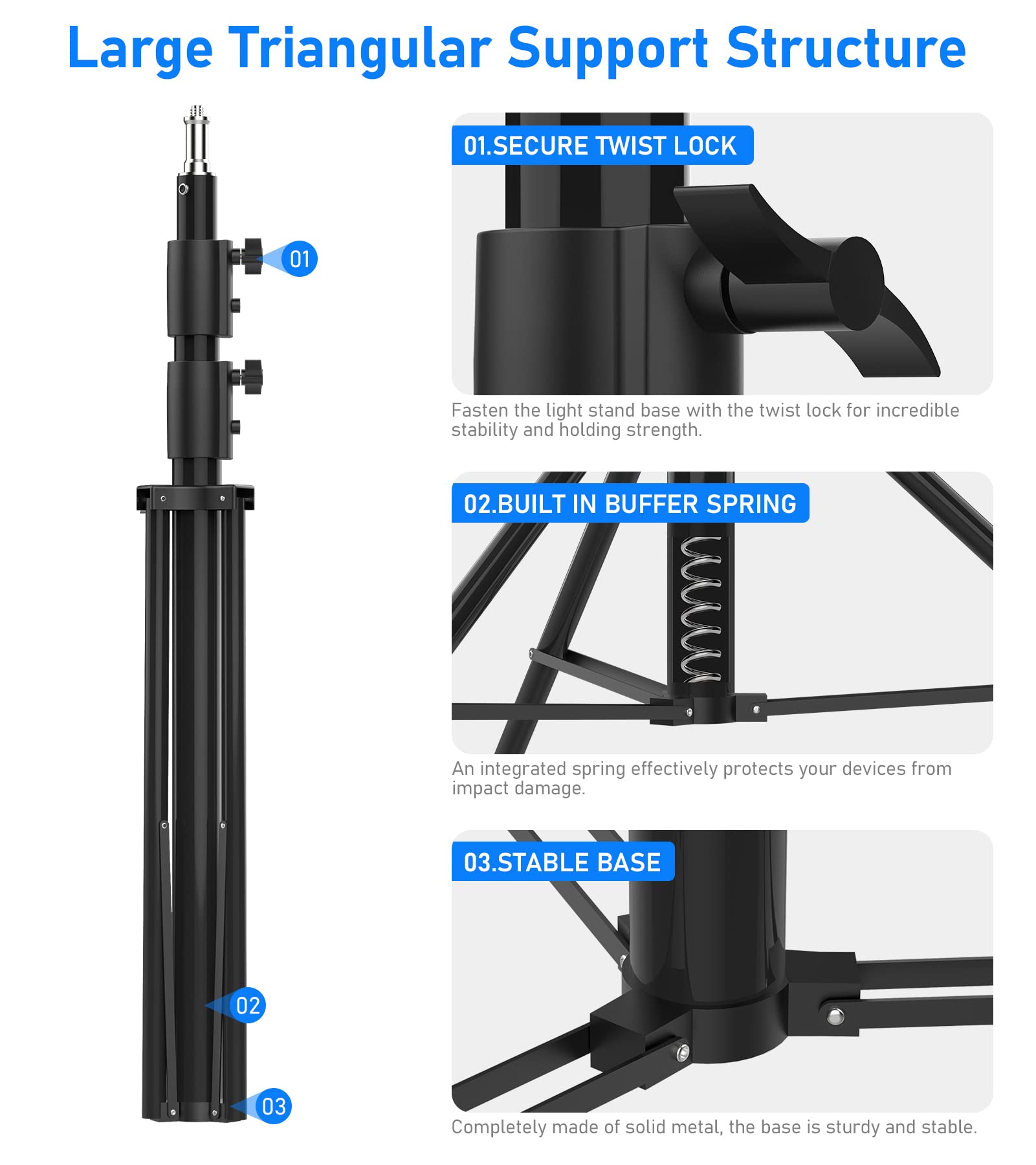 Large Triangular Support Structure

01

02

03

01.SECURE TWIST LOCK

Fasten the light stand base with the twist lock for incredible stability and holding strength.

02.BUILT IN BUFFER SPRING

An integrated spring effectively protects your devices from impact damage.

03.STABLE BASE

Completely made of solid metal, the base is sturdy and stable.