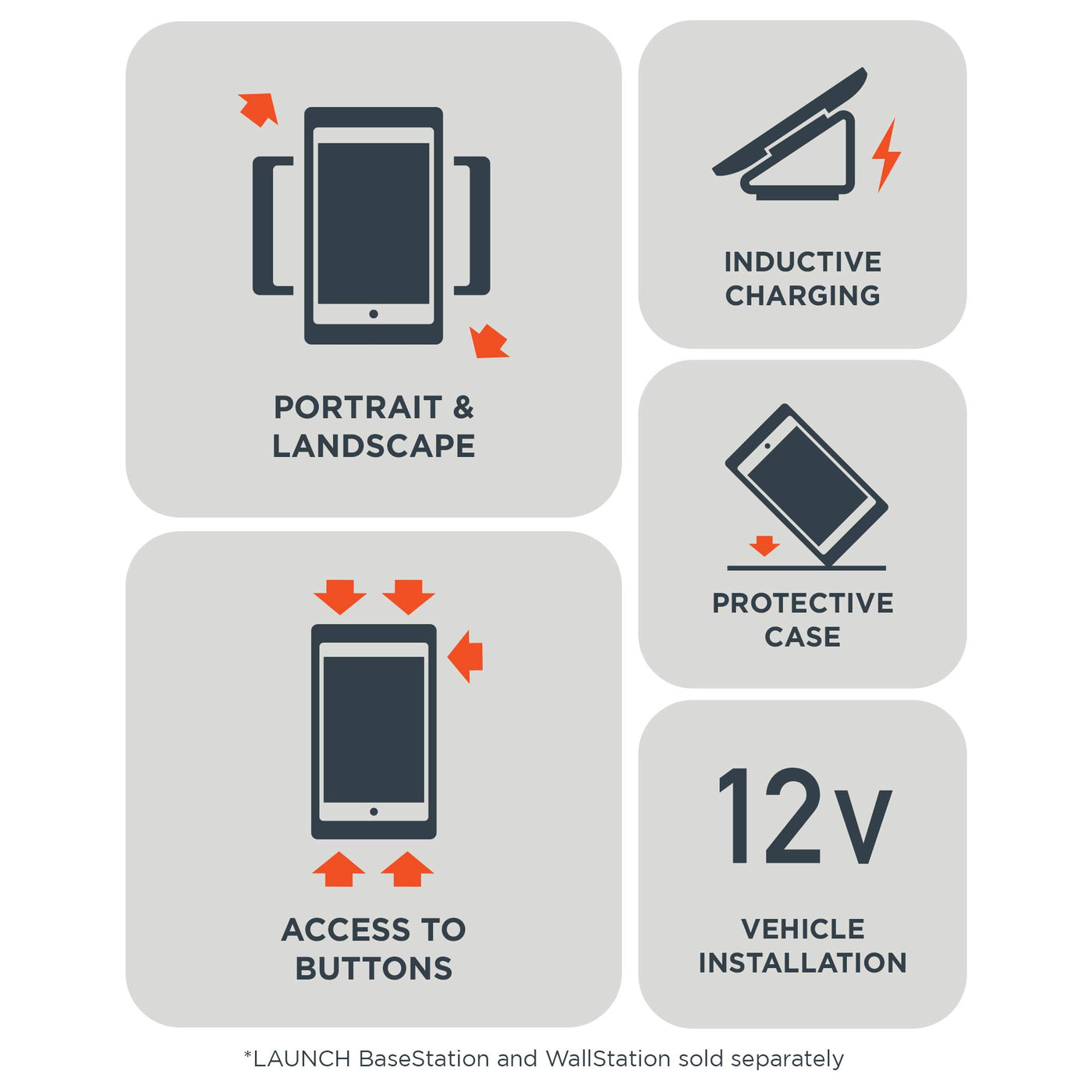 PORTRAIT & LANDSCAPE

ACCESS TO BUTTONS

INDUCTIVE CHARGING

PROTECTIVE CASE

12v

VEHICLE INSTALLATION

*LAUNCH BaseStation and WallStation sold separately