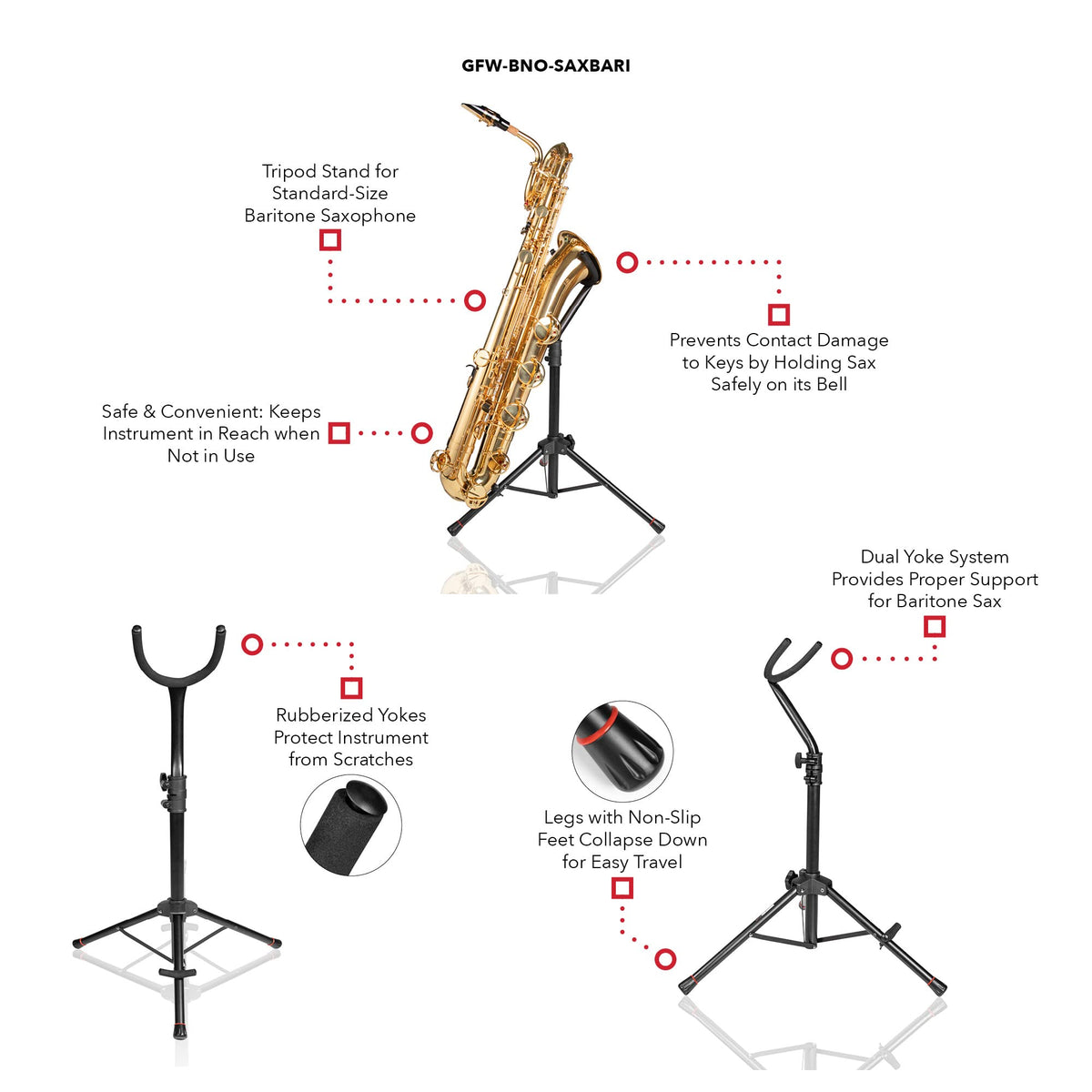 GFW-BNO-SAXBARI

Tripod Stand for Standard-Size Baritone Saxophone

Prevents Contact Damage to Keys by Holding Sax Safely on its Bell

Safe & Convenient: Keeps Instrument in Reach when Not in Use

Dual Yoke System Provides Proper Support for Baritone Sax

Rubberized Yokes Protect Instrument from Scratches

Legs with Non-Slip Feet Collapse Down for Easy Travel