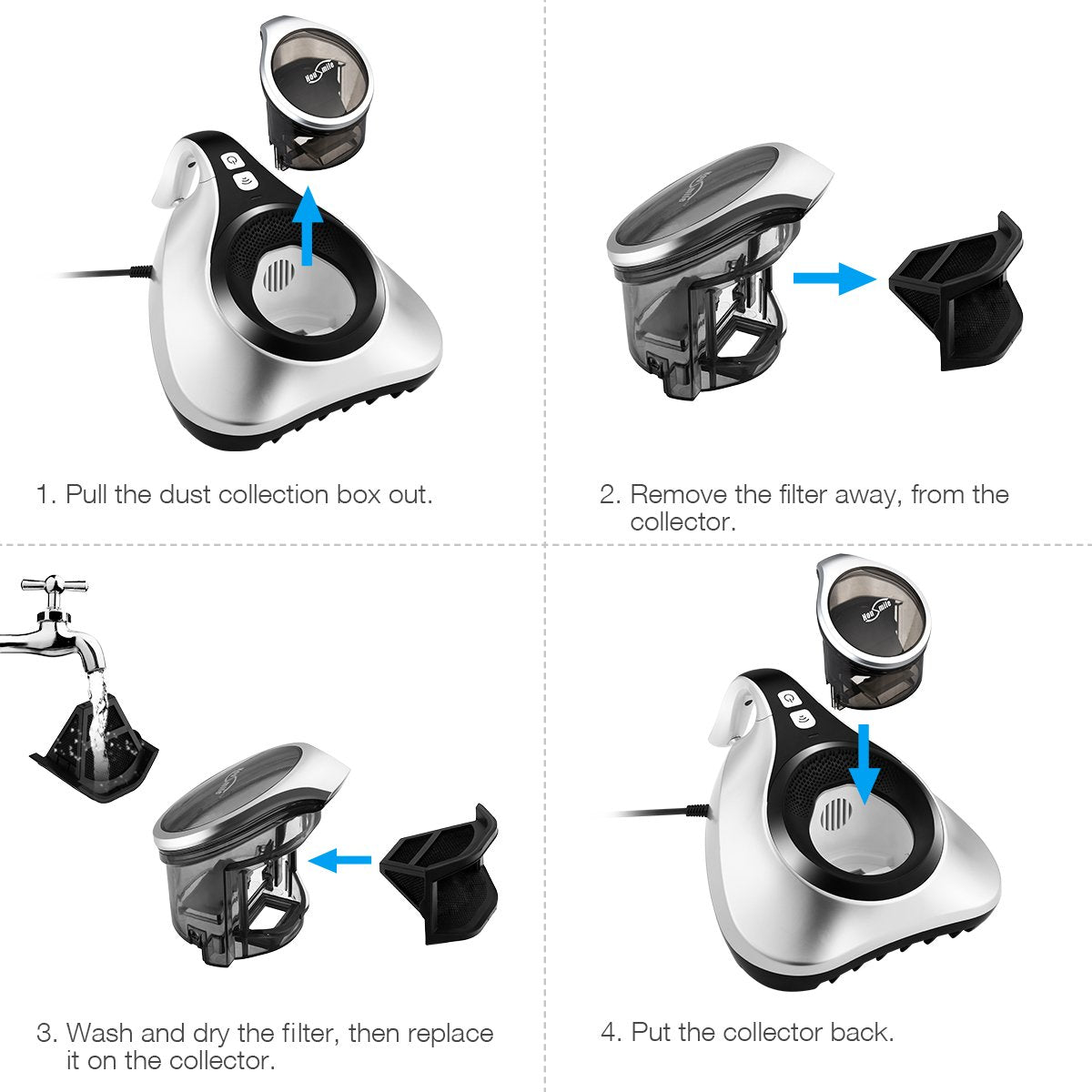 Housmile

1. Pull the dust collection box out.

Housmile

2. Remove the filter away, from the collector.

Housmile

3. Wash and dry the filter, then replace it on the collector.

Housmile

4. Put the collector back.