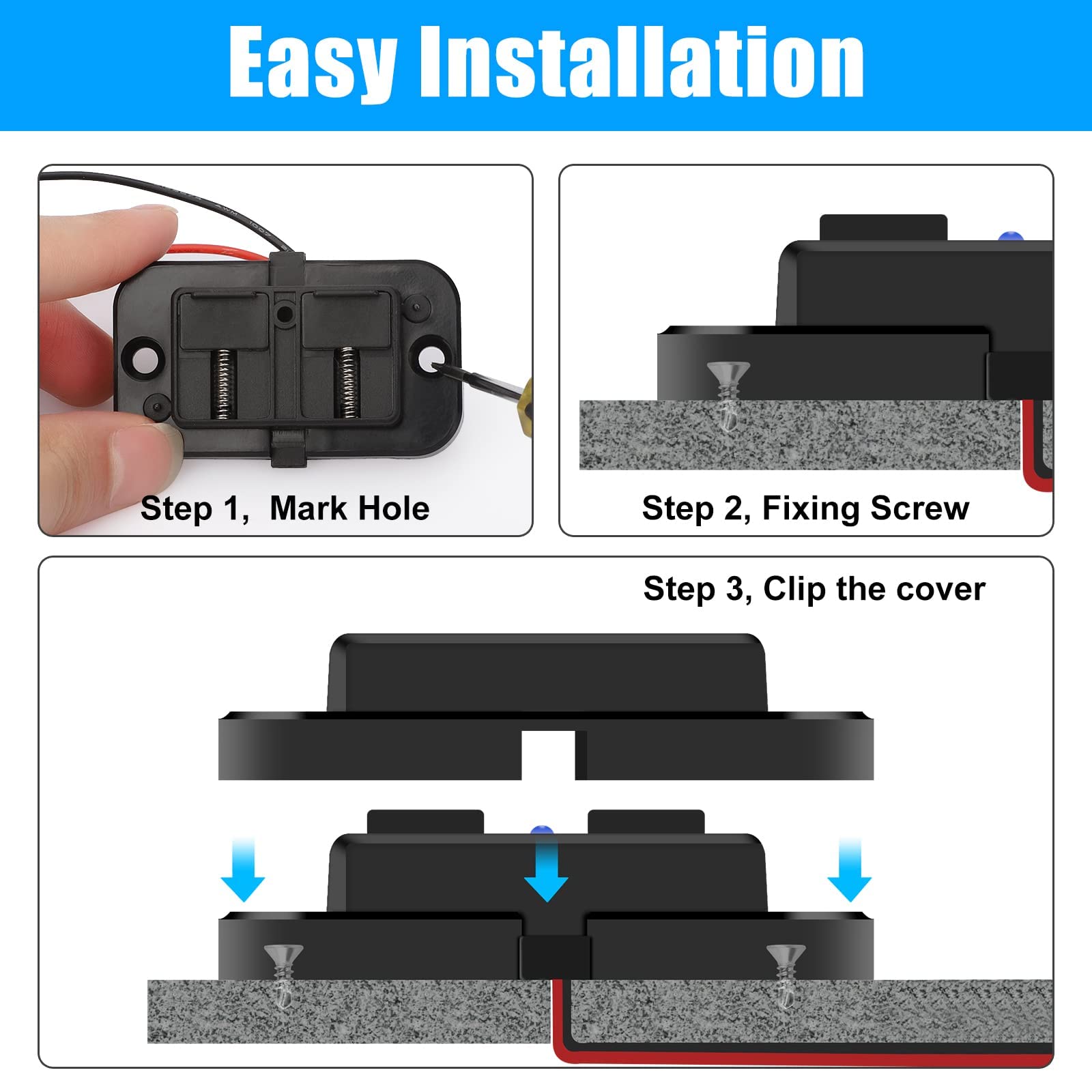 Easy Installation

Step 1, Mark Hole

Step 2, Fixing Screw

Step 3, Clip the cover