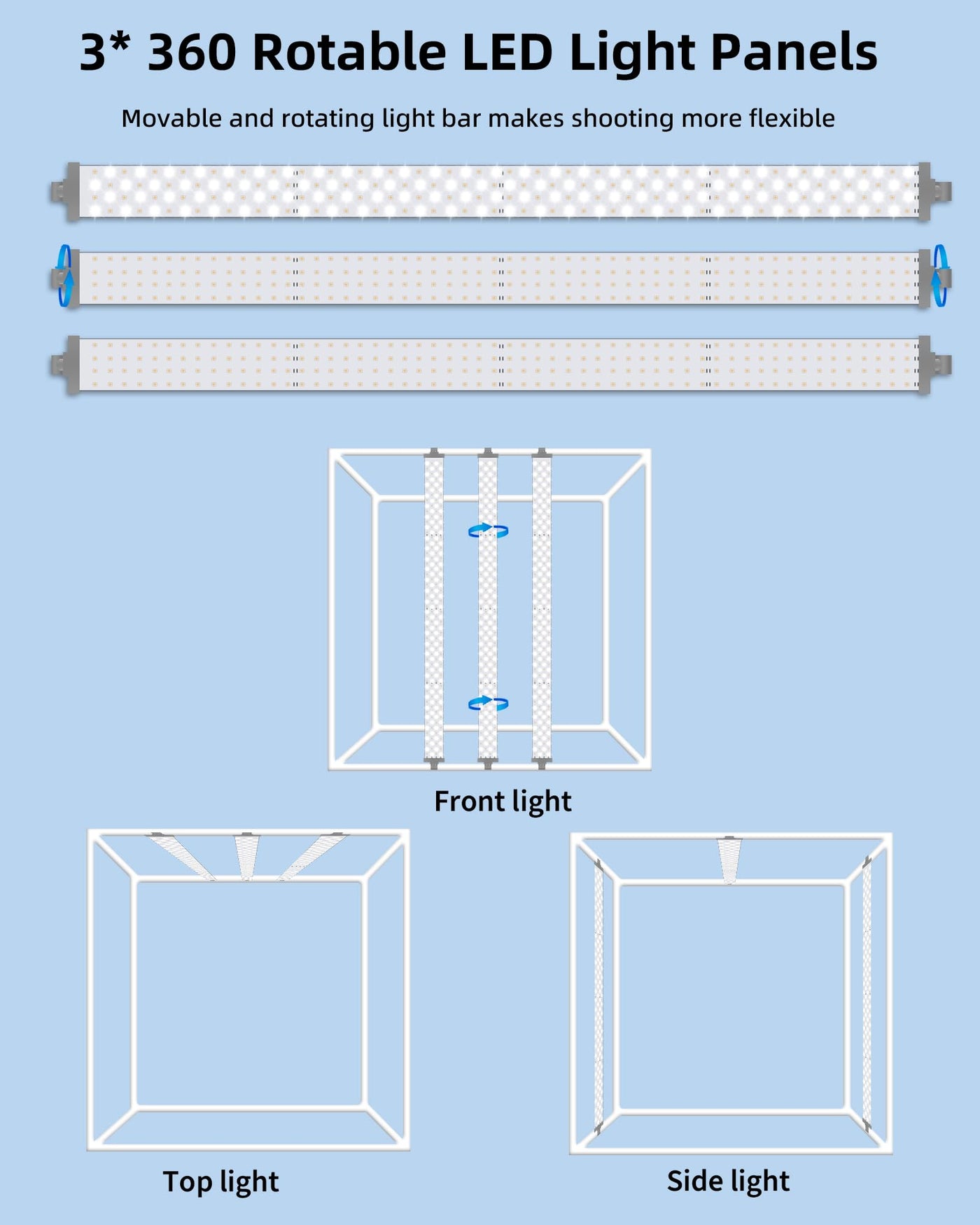 3* 360 Rotable LED Light Panels

Movable and rotating light bar makes shooting more flexible

Front light

Top light

Side light