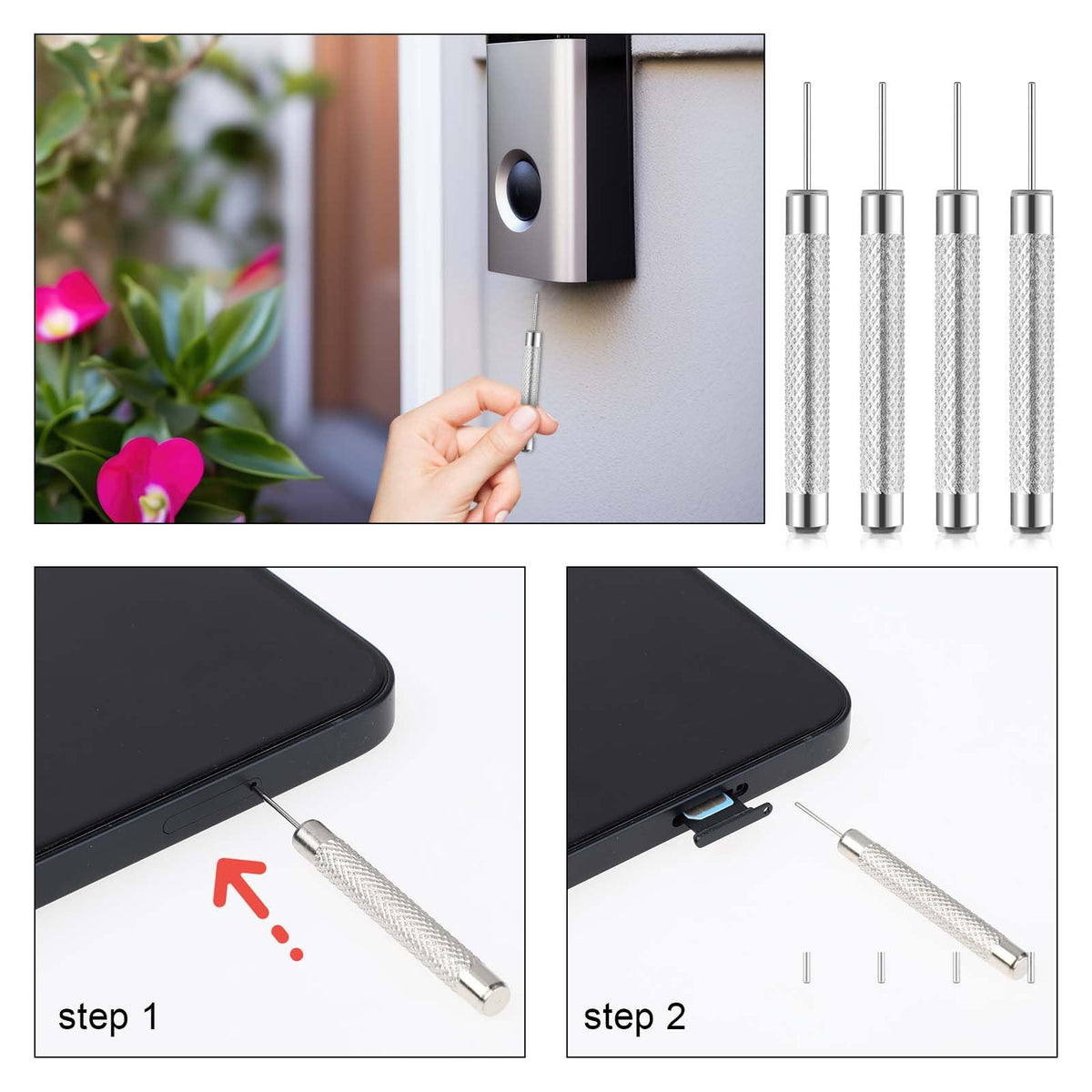 step 1

step 2