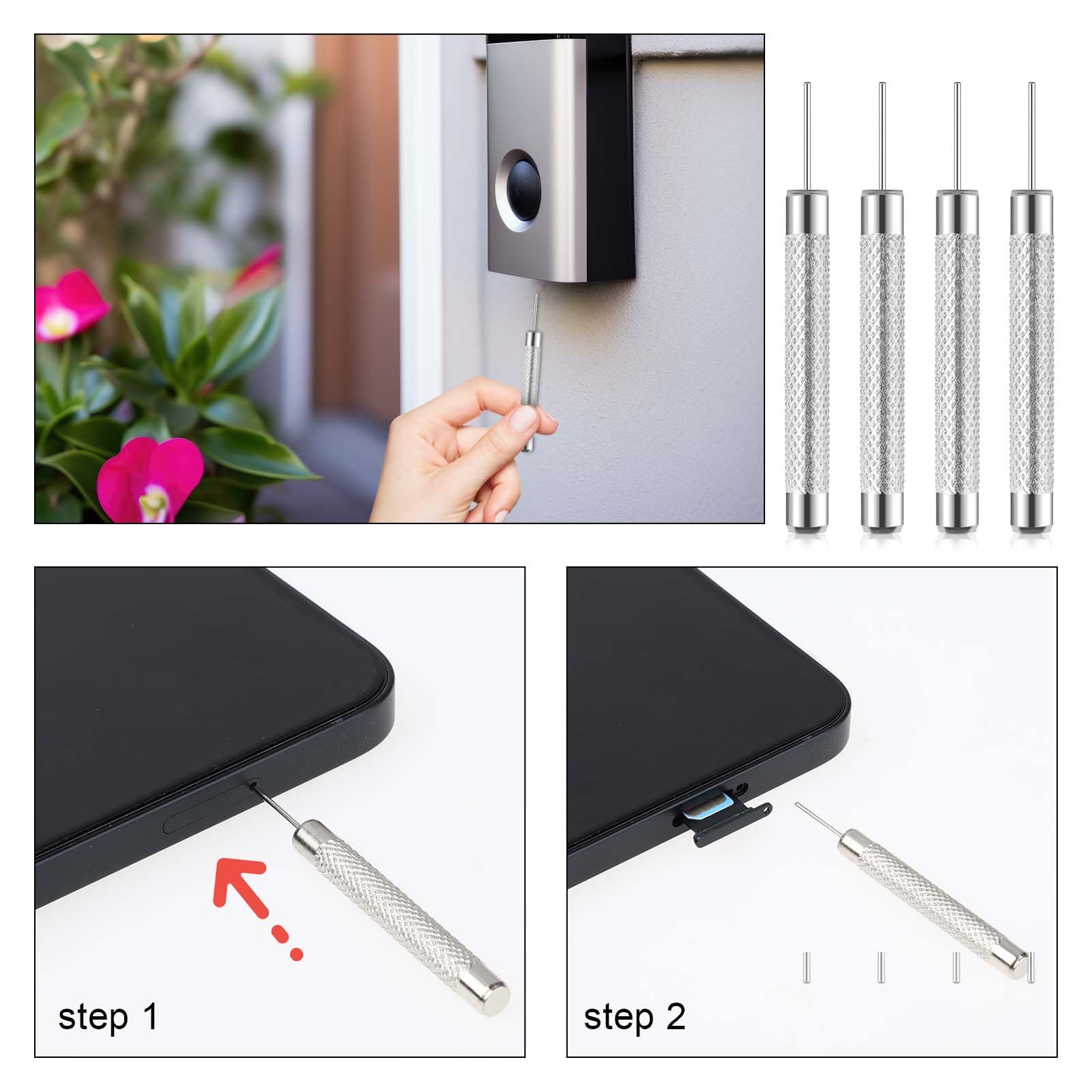 step 1

step 2