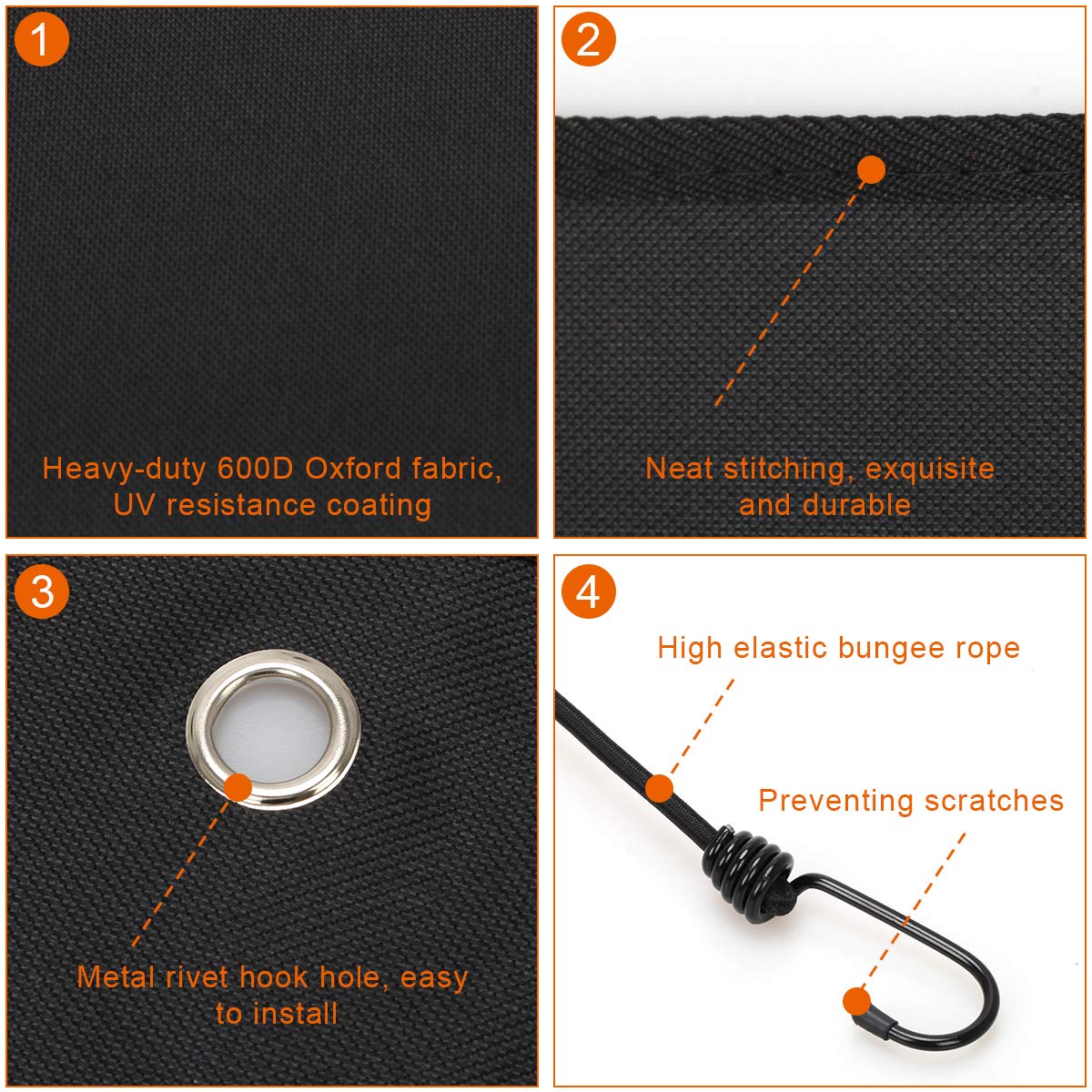 1

Heavy-duty 600D Oxford fabric, UV resistance coating

2

Neat stitching, exquisite and durable

3

Metal rivet hook hole, easy to install

4

High elastic bungee rope

Preventing scratches