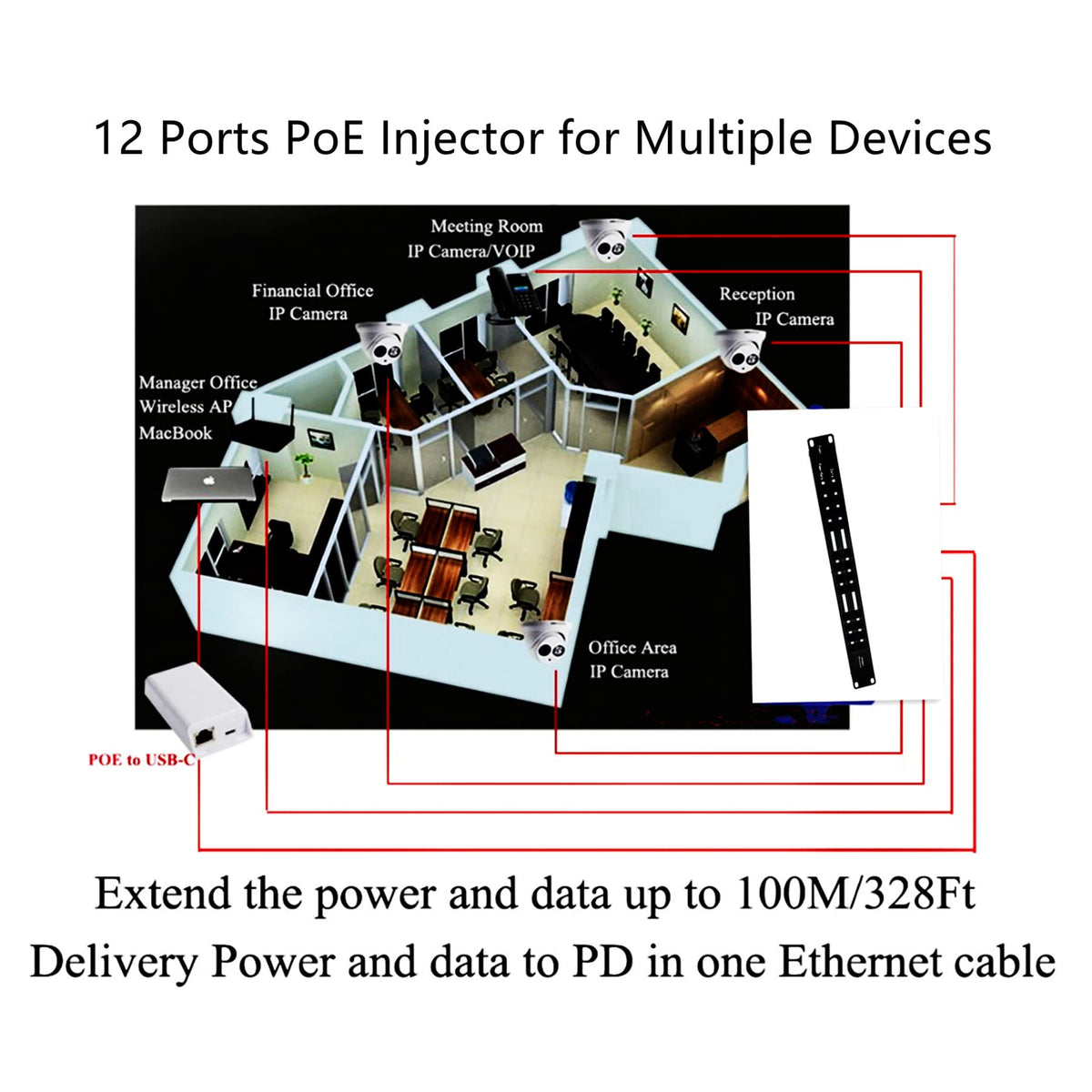 12 Ports PoE Injector for Multiple Devices

Meeting Room
IP Camera/VOIP

Financial Office
IP Camera

Reception
IP Camera

Manager Office
Wireless AP
MacBook

Office Area
IP Camera

POE to USB-C

Extend the power and data up to 100M/328Ft
Delivery Power and data to PD in one Ethernet cable