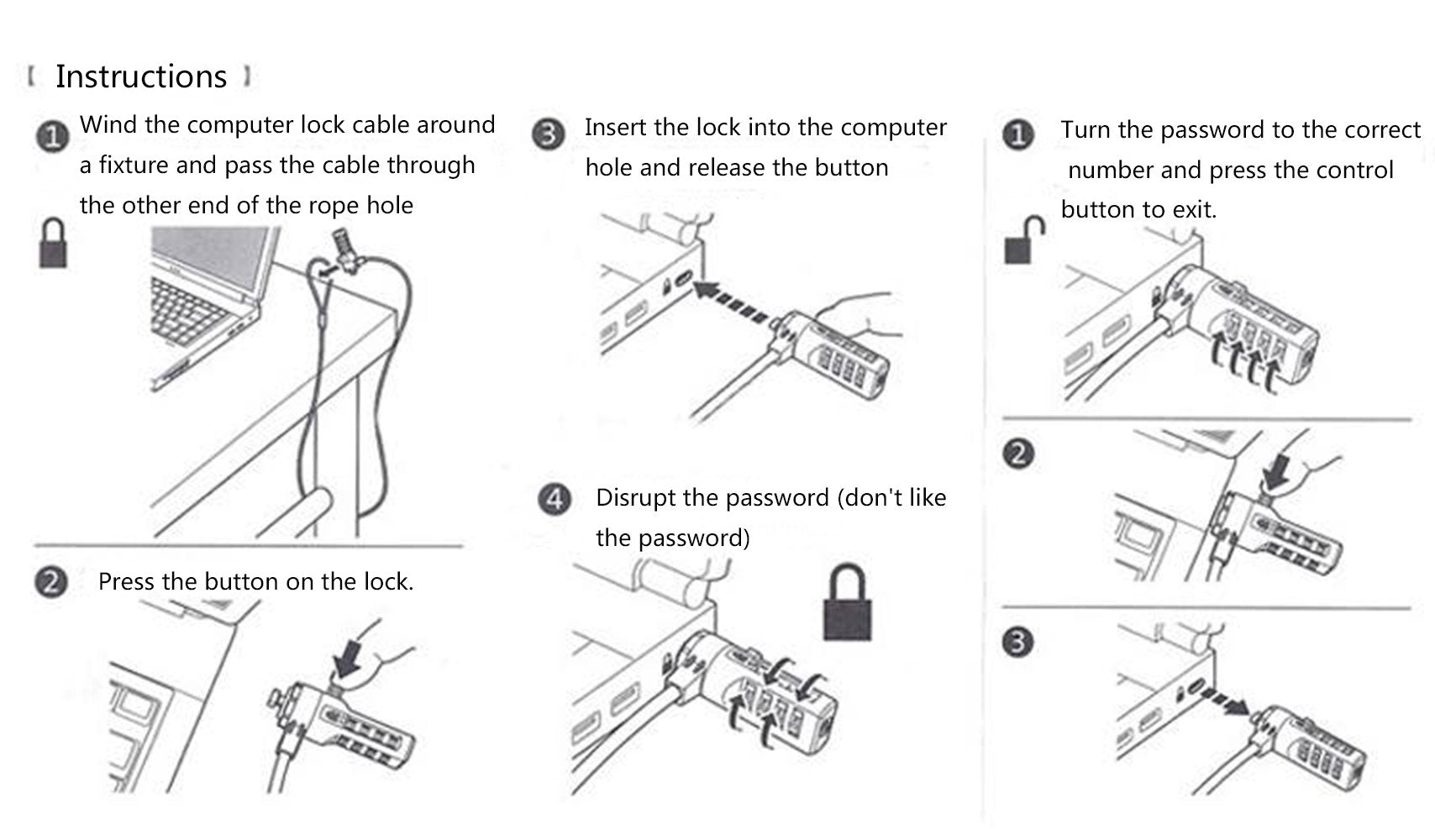 【 Instructions 】

1 Wind the computer lock cable around a fixture and pass the cable through the other end of the rope hole

2 Press the button on the lock.

3 Insert the lock into the computer hole and release the button

4 Disrupt the password (don't like the password)

1 Turn the password to the correct number and press the control button to exit.

2

3