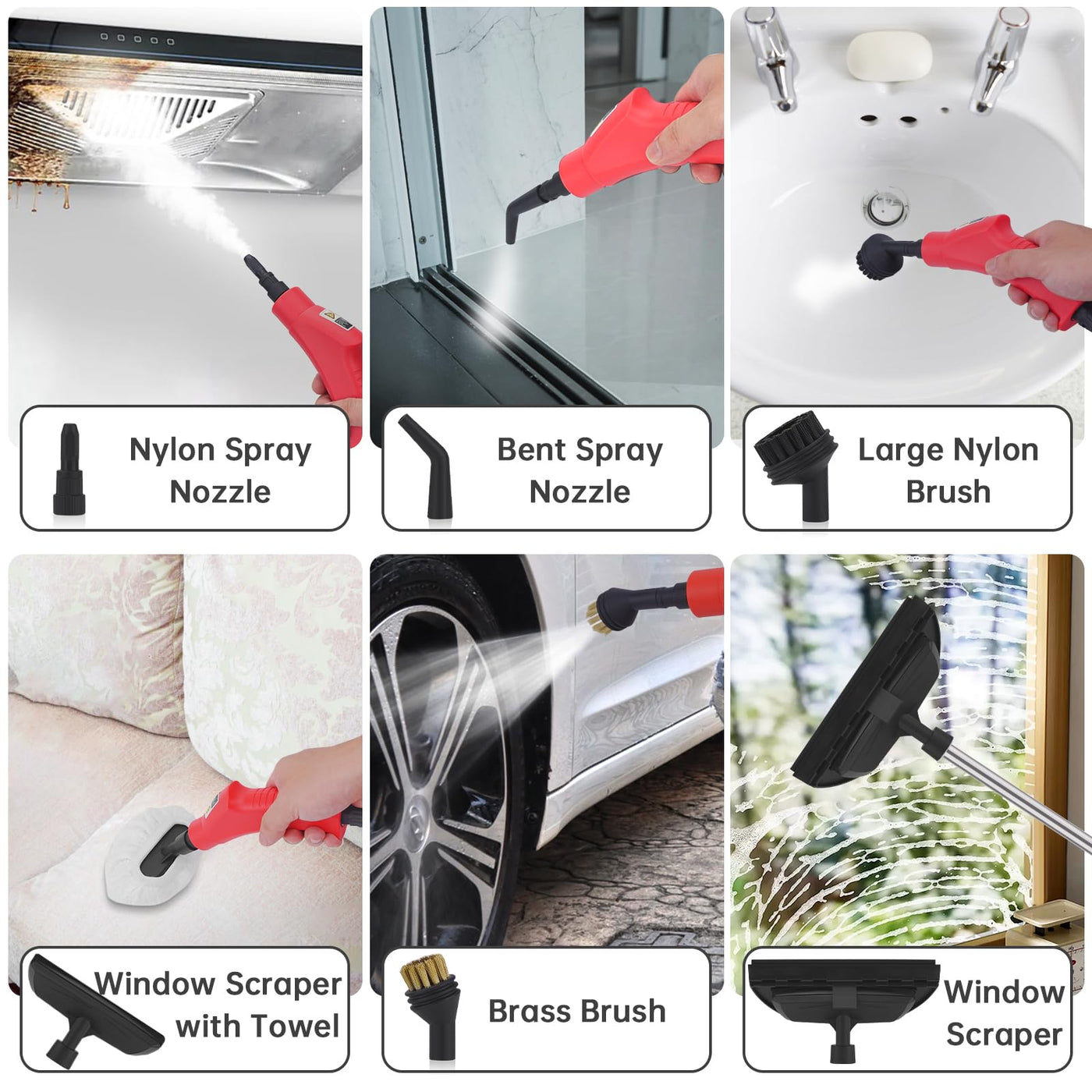 Nylon Spray Nozzle

Bent Spray Nozzle

Large Nylon Brush

Window Scraper with Towel

Brass Brush

Window Scraper