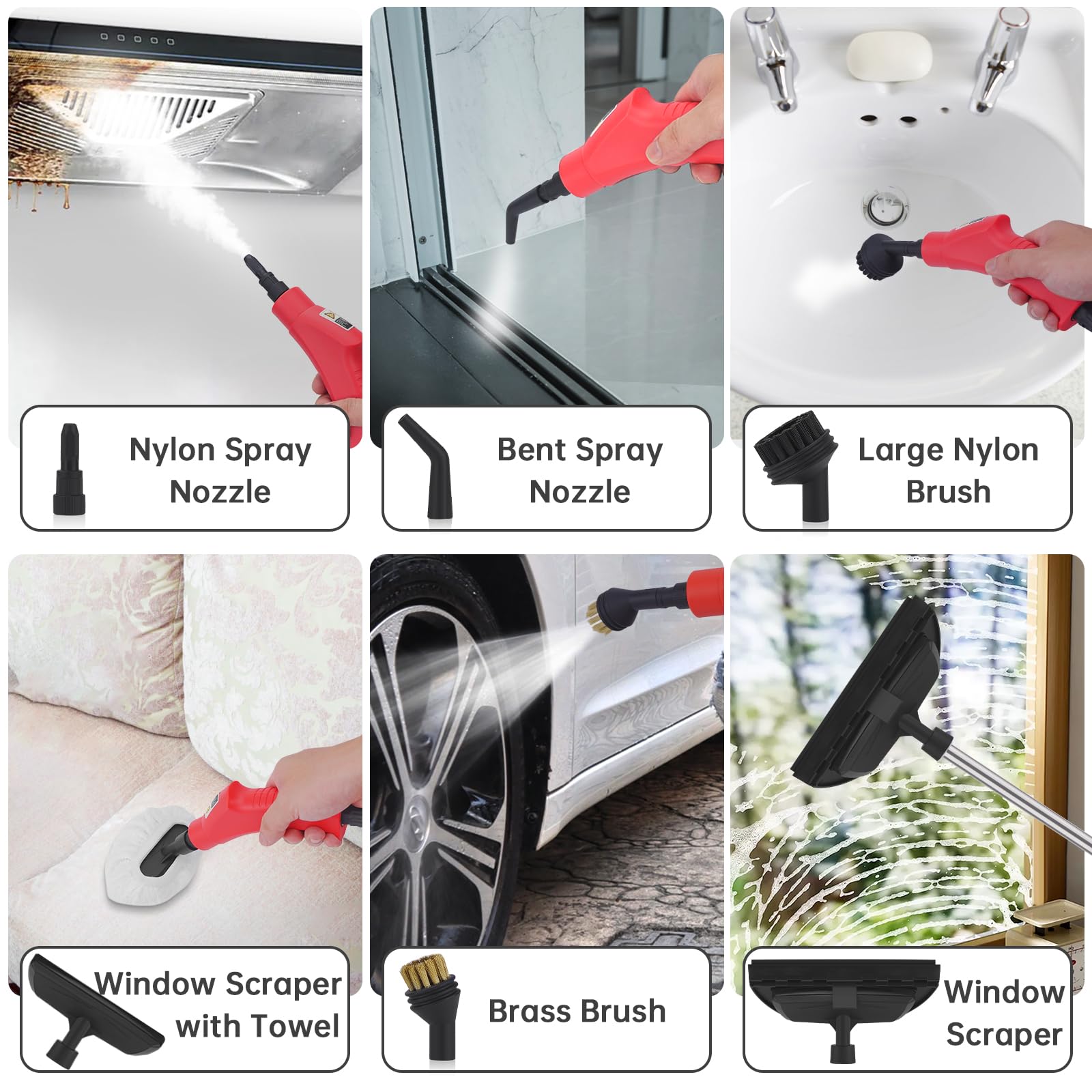 Nylon Spray Nozzle

Bent Spray Nozzle

Large Nylon Brush

Window Scraper with Towel

Brass Brush

Window Scraper