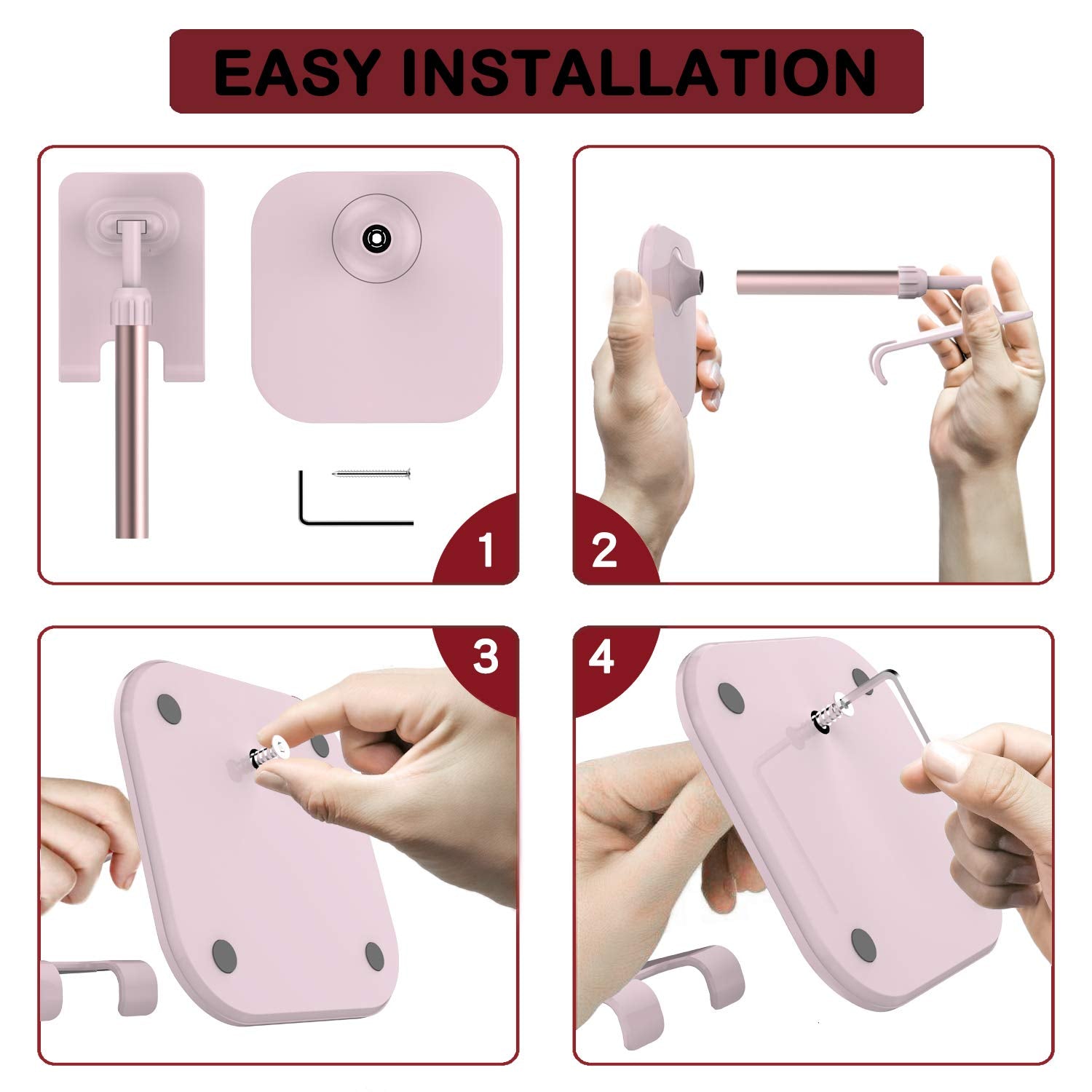 EASY INSTALLATION

1

2

3

4