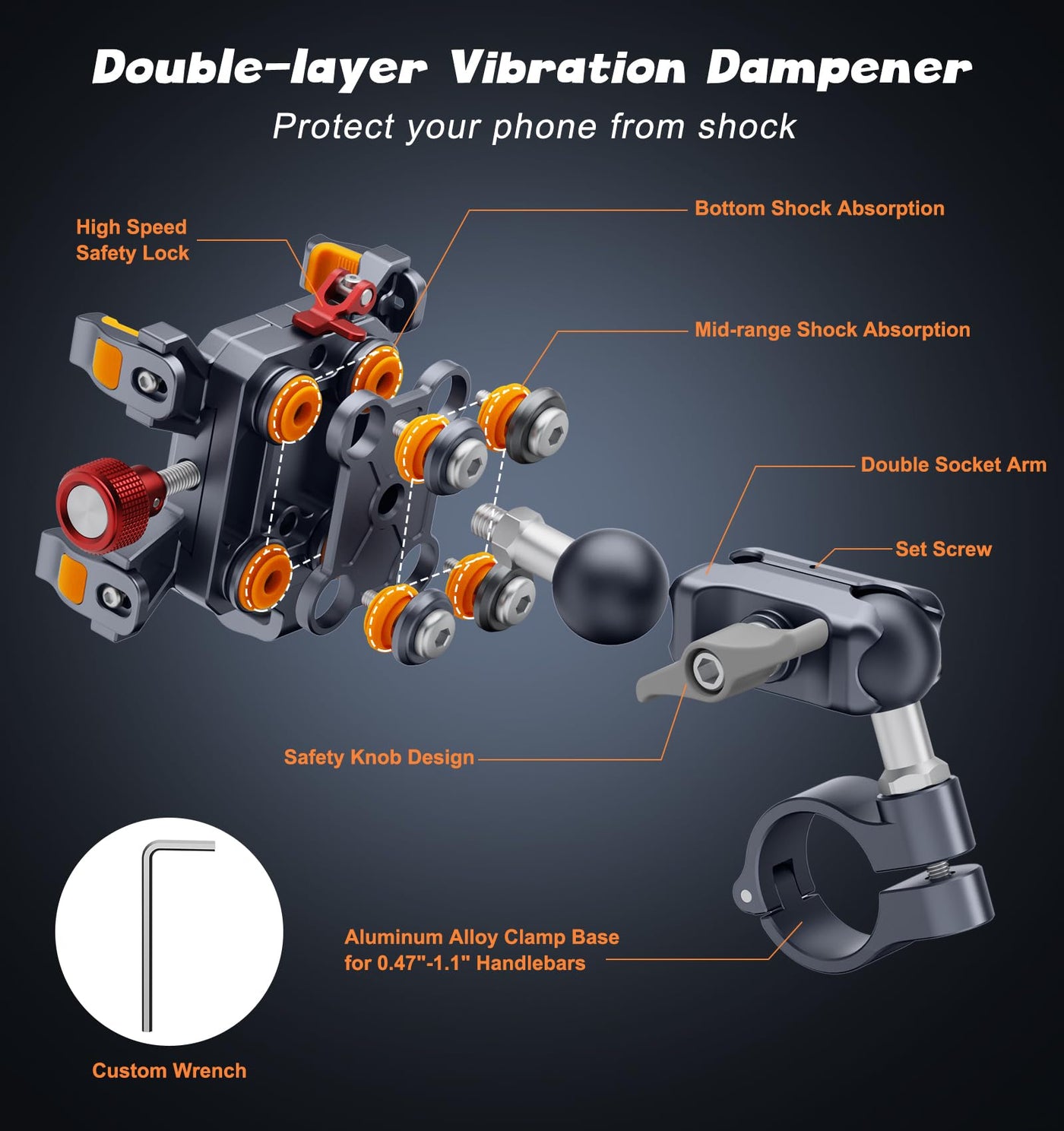 Double-layer Vibration Dampener

Protect your phone from shock

High Speed Safety Lock

Bottom Shock Absorption

Mid-range Shock Absorption

Double Socket Arm

Set Screw

Safety Knob Design

Aluminum Alloy Clamp Base for 0.47"-1.1" Handlebars

Custom Wrench