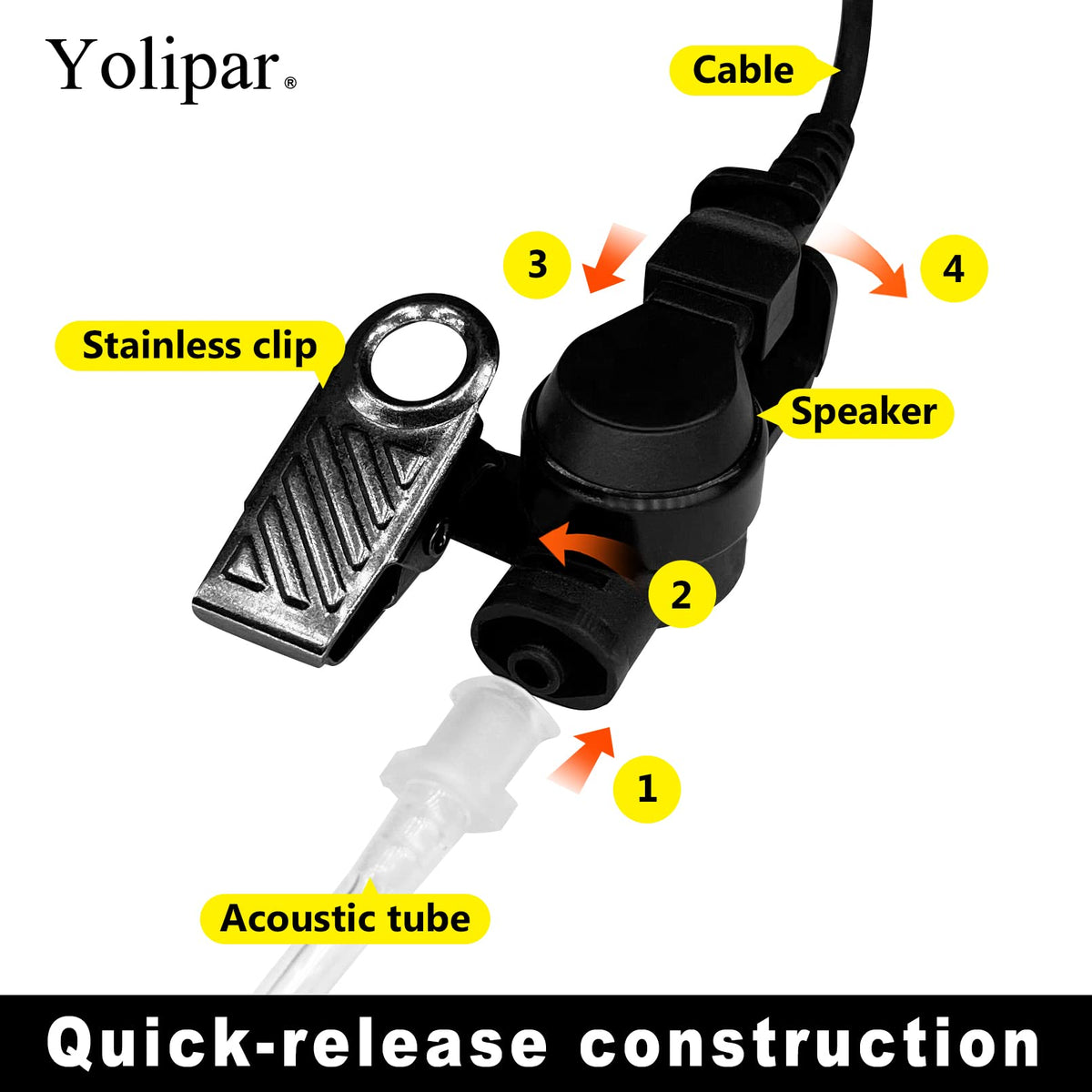 Yolipar®

Cable

3

4

Stainless clip

Speaker

2

1

Acoustic tube

Quick-release construction