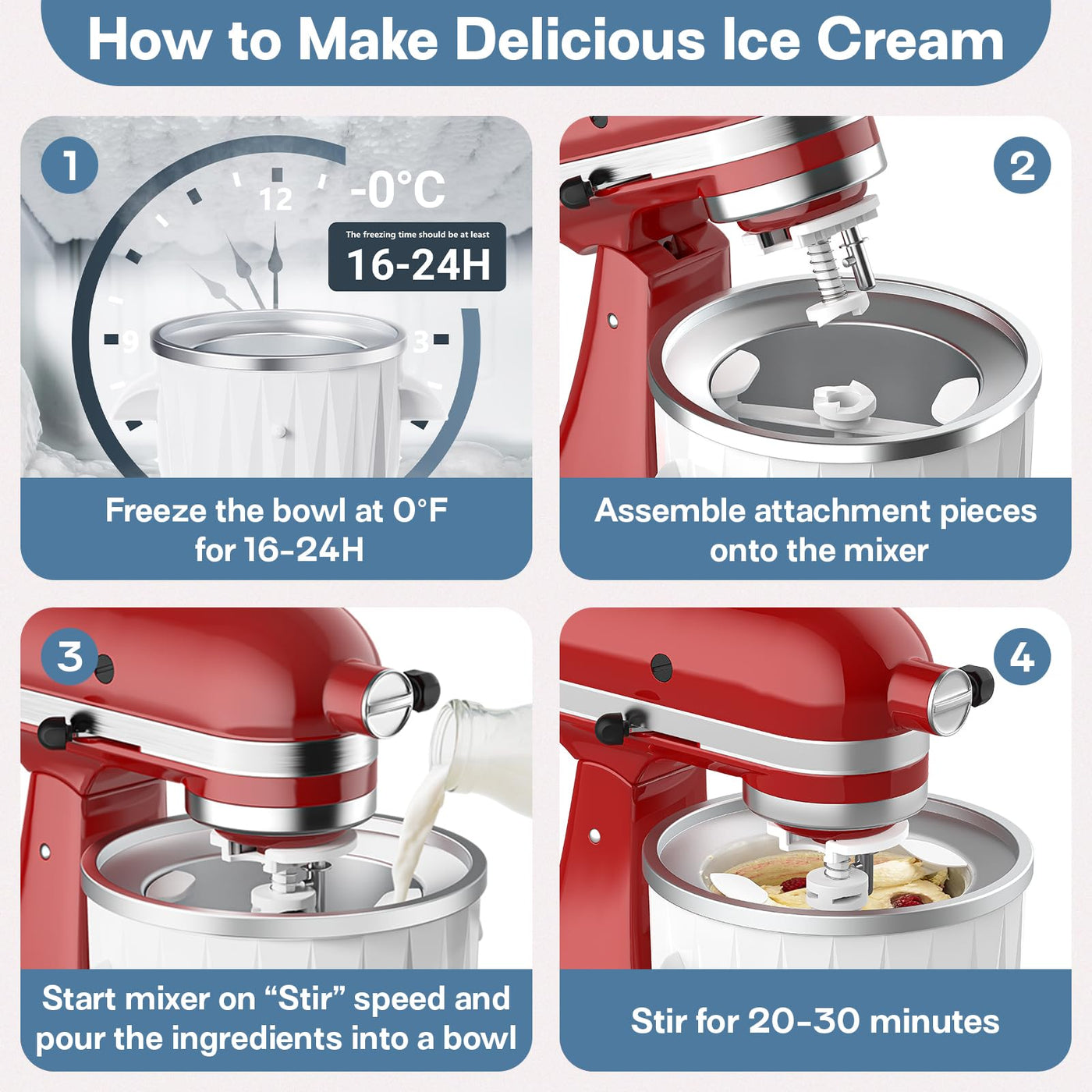 How to Make Delicious Ice Cream

1

12

9

3

-0°C

The freezing time should be at least

16-24H

Freeze the bowl at 0°F for 16-24H

2

Assemble attachment pieces onto the mixer

3

Start mixer on “Stir” speed and pour the ingredients into a bowl

4

Stir for 20-30 minutes