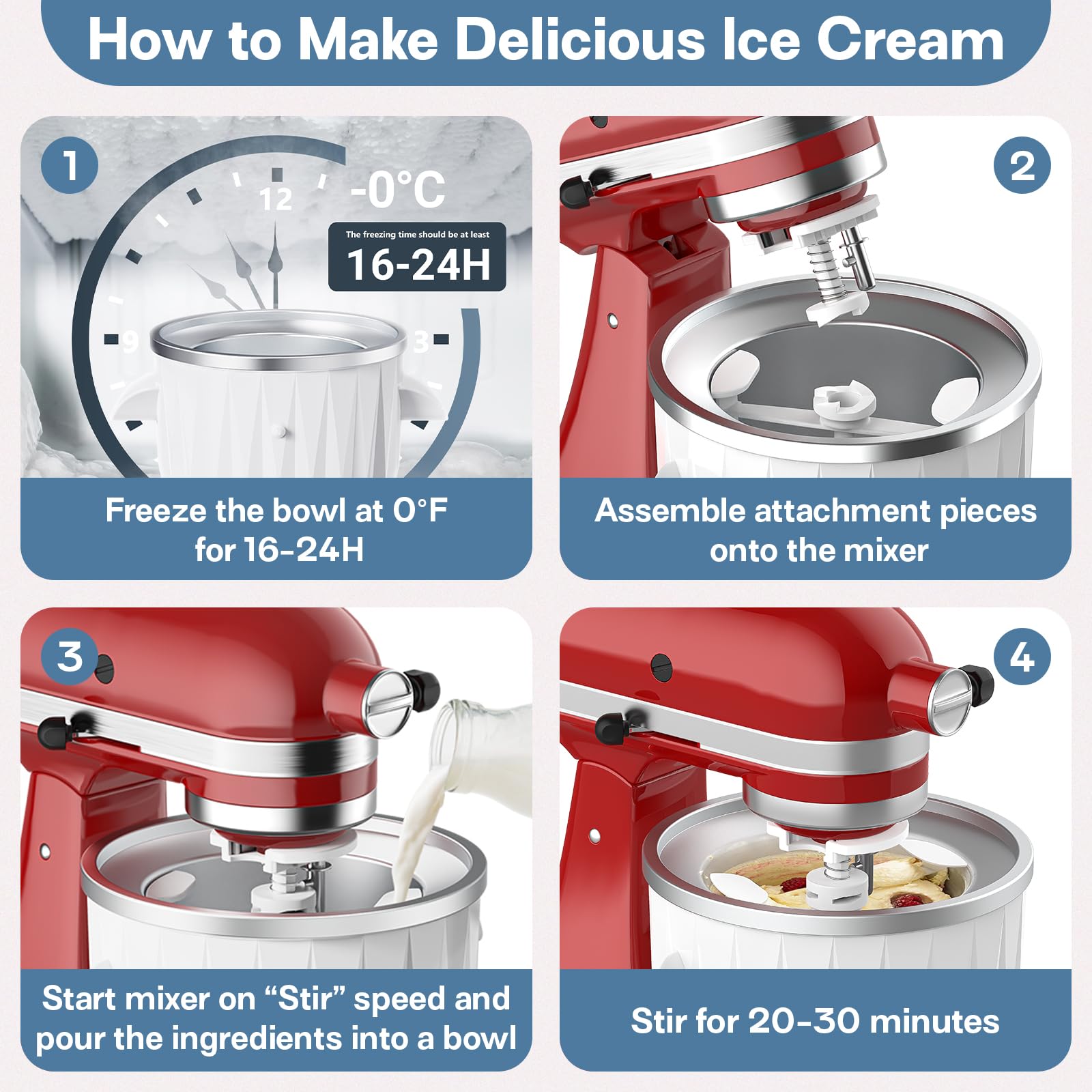 How to Make Delicious Ice Cream

1

12

9

3

-0°C

The freezing time should be at least

16-24H

Freeze the bowl at 0°F for 16-24H

2

Assemble attachment pieces onto the mixer

3

Start mixer on “Stir” speed and pour the ingredients into a bowl

4

Stir for 20-30 minutes